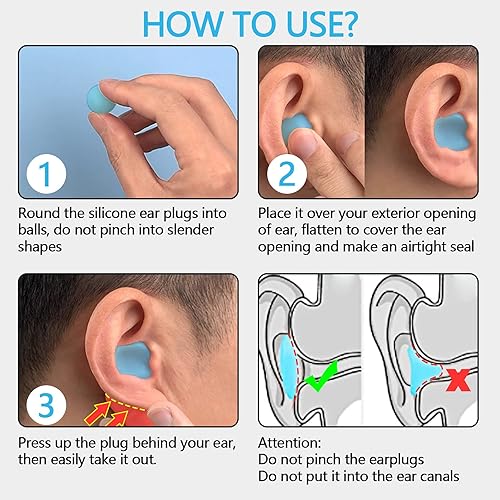 HOW TO USE?

1

Round the silicone ear plugs into balls, do not pinch into slender shapes

2

Place it over your exterior opening of ear, flatten to cover the ear opening and make an airtight seal

3

Press up the plug behind your ear, then easily take it out.

Attention:
Do not pinch the earplugs
Do not put it into the ear canals