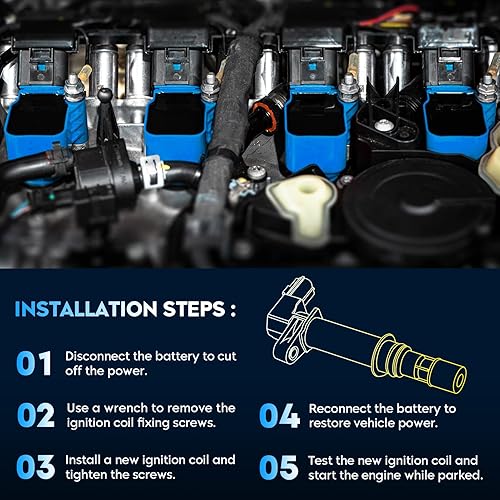 INSTALLATION STEPS :

01 Disconnect the battery to cut off the power.

02 Use a wrench to remove the ignition coil fixing screws.

03 Install a new ignition coil and tighten the screws.

04 Reconnect the battery to restore vehicle power.

05 Test the new ignition coil and start the engine while parked.