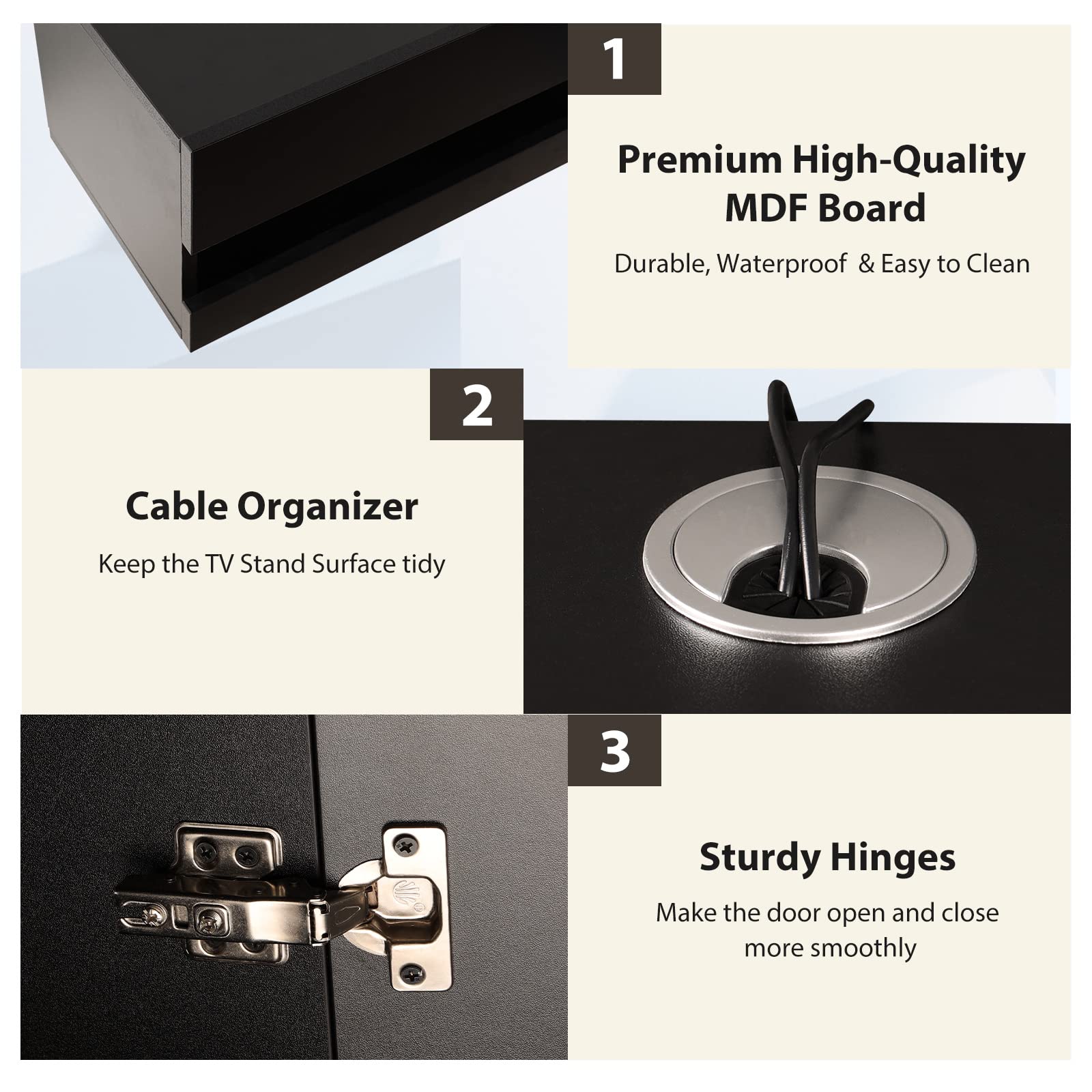 1

Premium High-Quality MDF Board

Durable, Waterproof & Easy to Clean

2

Cable Organizer

Keep the TV Stand Surface tidy

3

Sturdy Hinges

Make the door open and close more smoothly