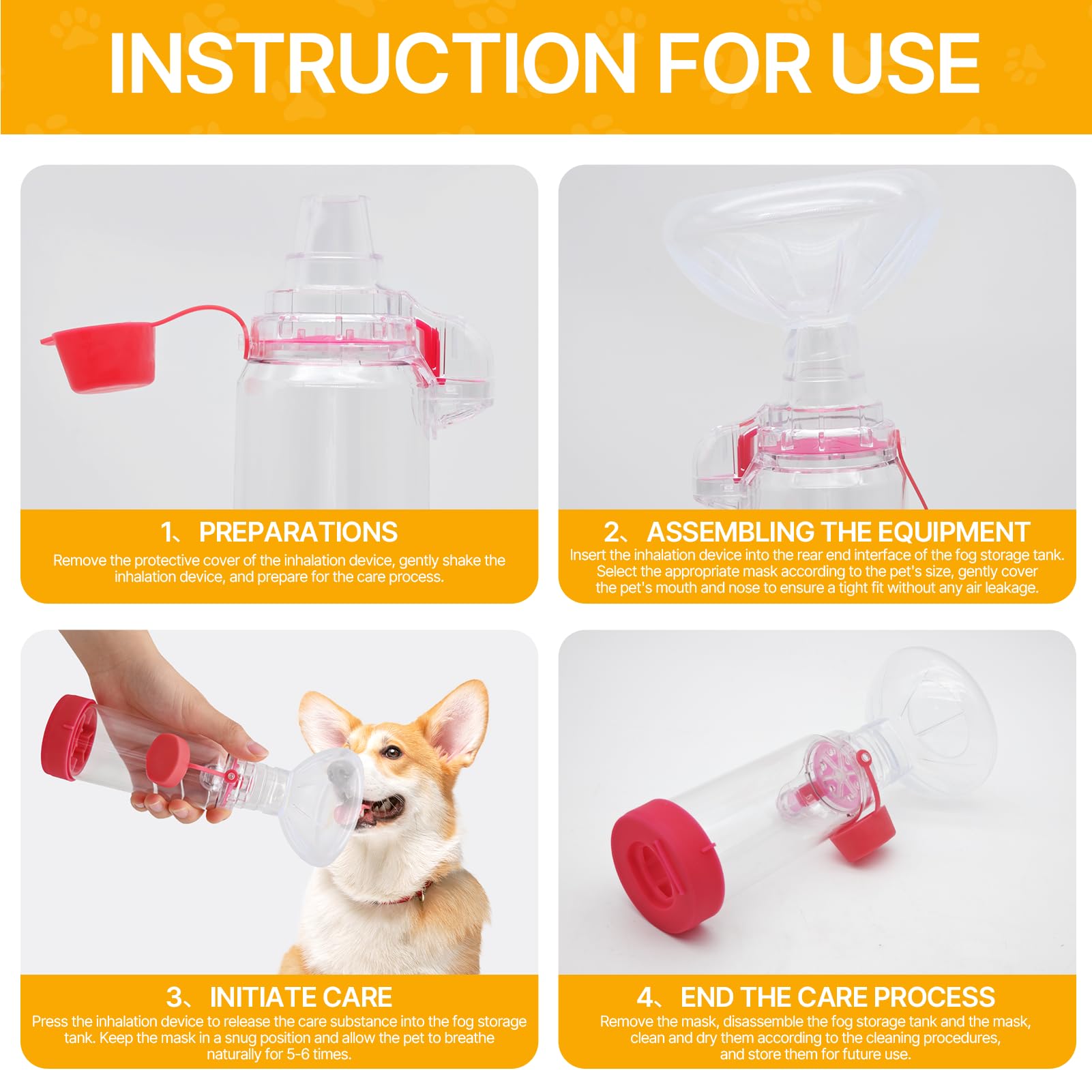 INSTRUCTION FOR USE

1、PREPARATIONS
Remove the protective cover of the inhalation device, gently shake the inhalation device, and prepare for the care process.

2、ASSEMBLING THE EQUIPMENT
Insert the inhalation device into the rear end interface of the fog storage tank. Select the appropriate mask according to the pet's size, gently cover the pet's mouth and nose to ensure a tight fit without any air leakage.

3、INITIATE CARE
Press the inhalation device to release the care substance into the fog storage tank. Keep the mask in a snug position and allow the pet to breathe naturally for 5-6 times.

4、END THE CARE PROCESS
Remove the mask, disassemble the fog storage tank and the mask, clean and dry them according to the cleaning procedures, and store them for future use.