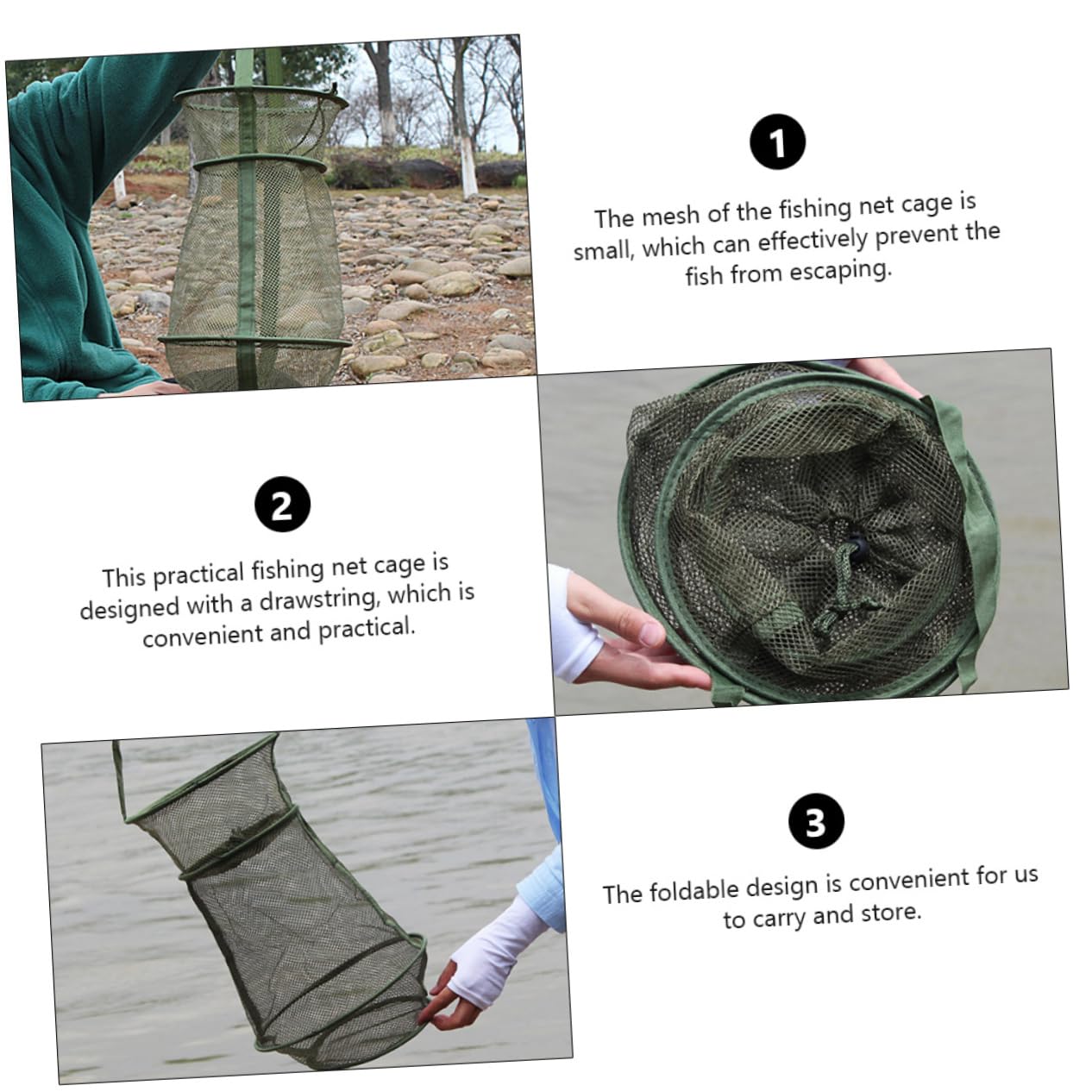 1

The mesh of the fishing net cage is small, which can effectively prevent the fish from escaping.

2

This practical fishing net cage is designed with a drawstring, which is convenient and practical.

3

The foldable design is convenient for us to carry and store.