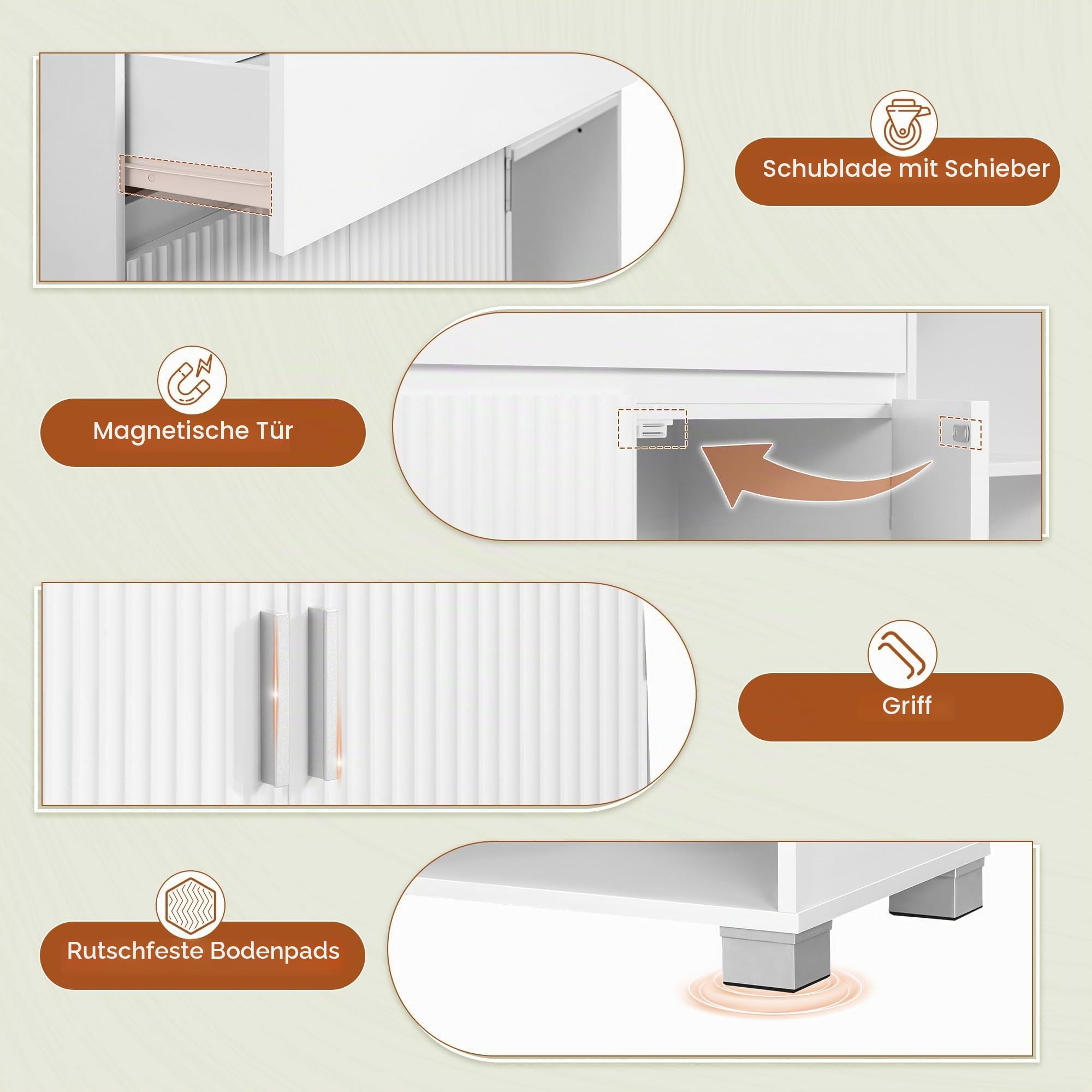 Schublade mit Schieber

Magnetische Tür

Griff

Rutschfeste Bodenpads