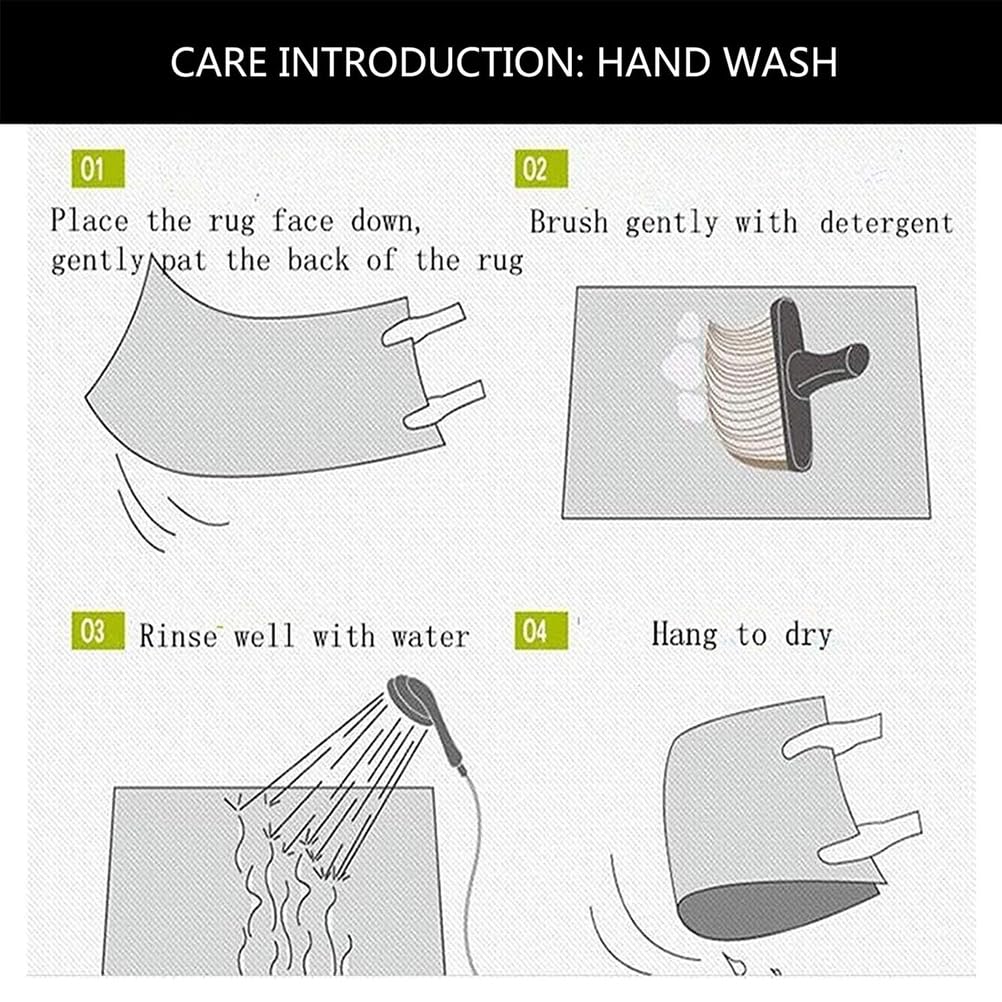 CARE INTRODUCTION: HAND WASH

01
Place the rug face down, gently pat the back of the rug

02
Brush gently with detergent

03
Rinse well with water

04
Hang to dry