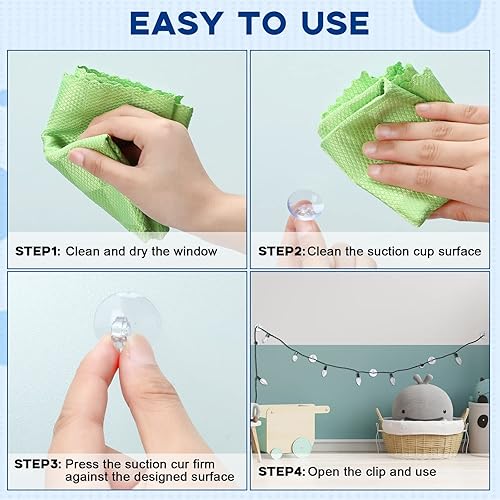 EASY TO USE

STEP1: Clean and dry the window

STEP2: Clean the suction cup surface

STEP3: Press the suction cur firm against the designed surface

STEP4: Open the clip and use