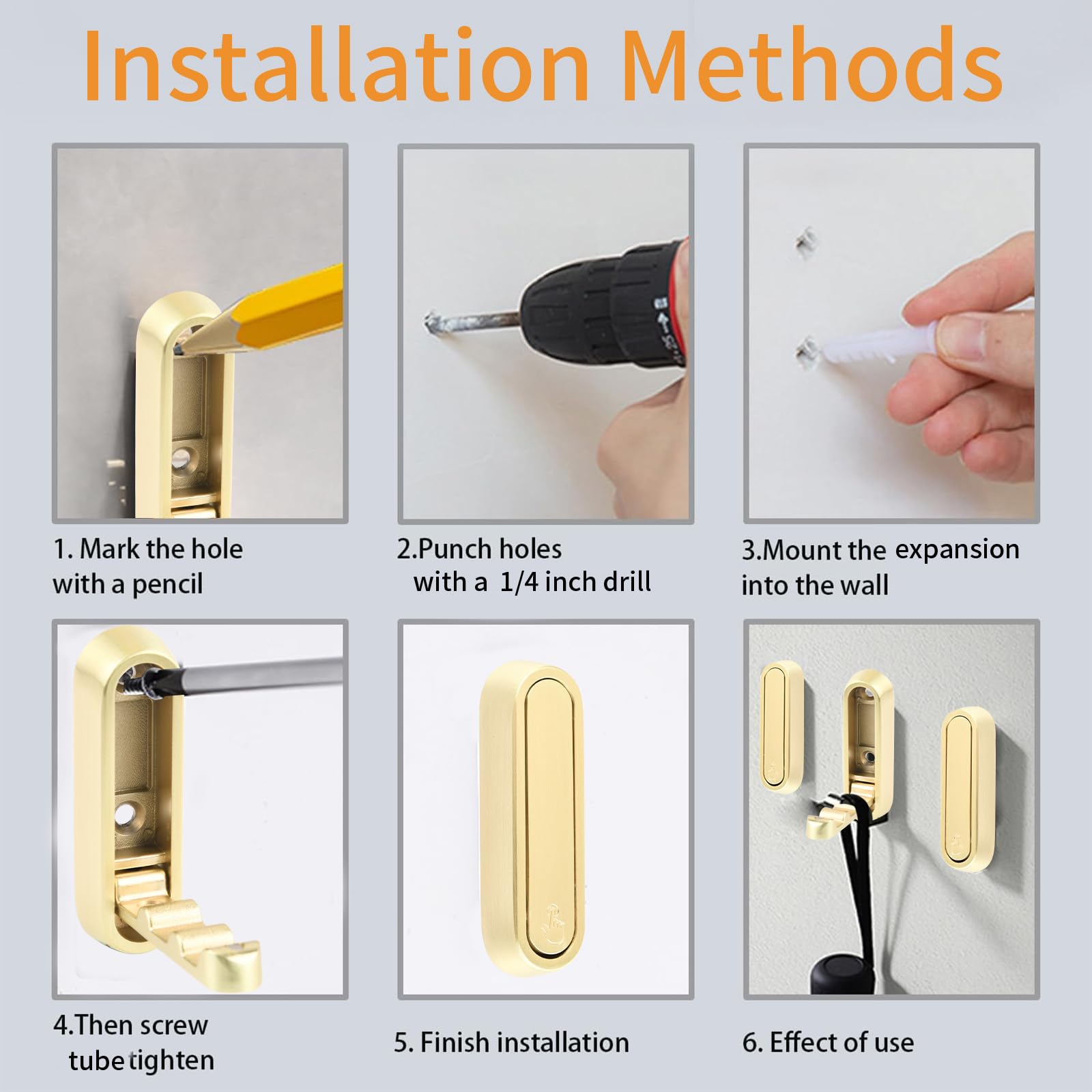 Installation Methods

1. Mark the hole with a pencil

2.Punch holes with a 1/4 inch drill

3.Mount the expansion into the wall

4.Then screw tube tighten

5. Finish installation

6. Effect of use