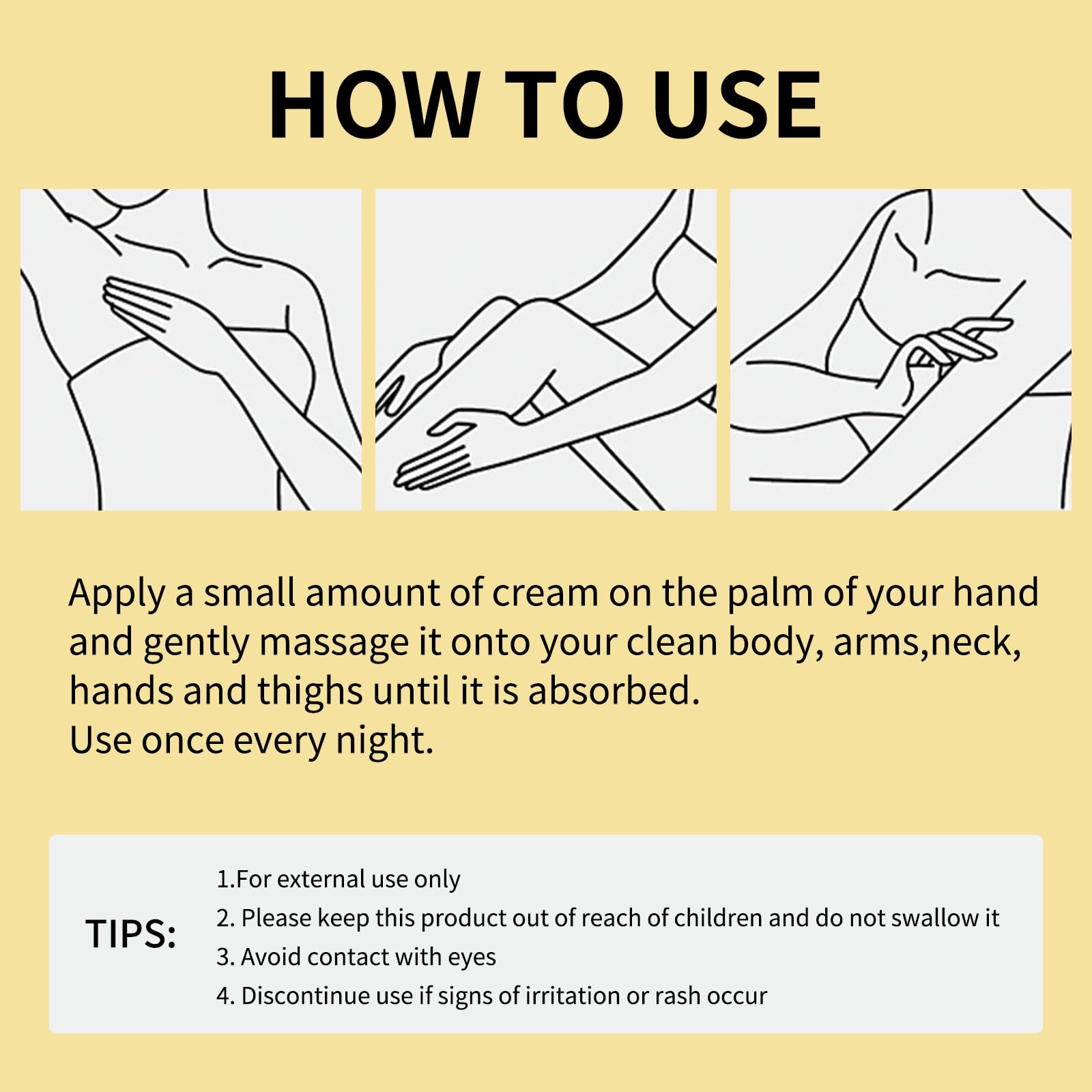 HOW TO USE

Apply a small amount of cream on the palm of your hand and gently massage it onto your clean body, arms,neck, hands and thighs until it is absorbed.
Use once every night.

TIPS:

1.For external use only
2. Please keep this product out of reach of children and do not swallow it
3. Avoid contact with eyes
4. Discontinue use if signs of irritation or rash occur