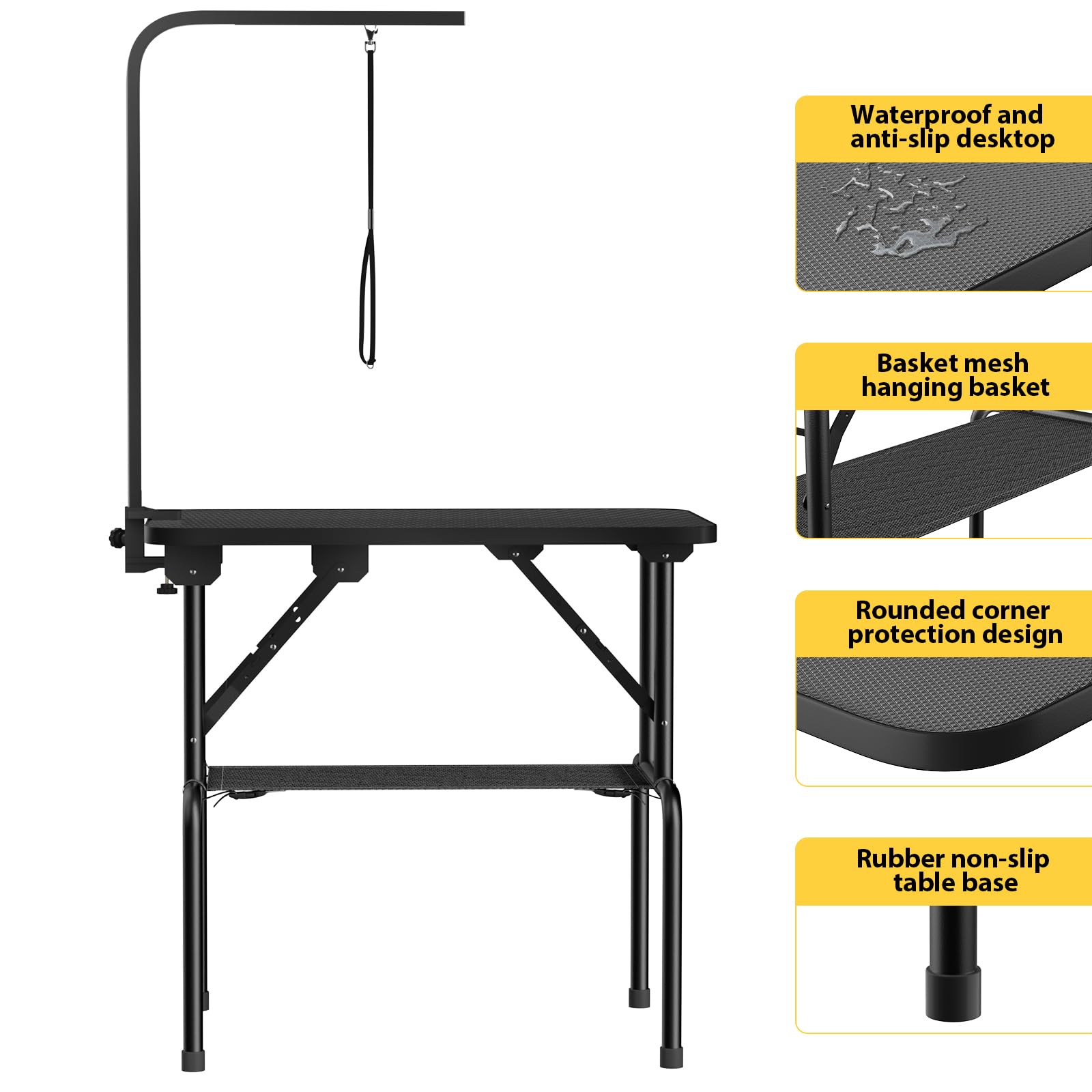 Waterproof and anti-slip desktop

Basket mesh hanging basket

Rounded corner protection design

Rubber non-slip table base