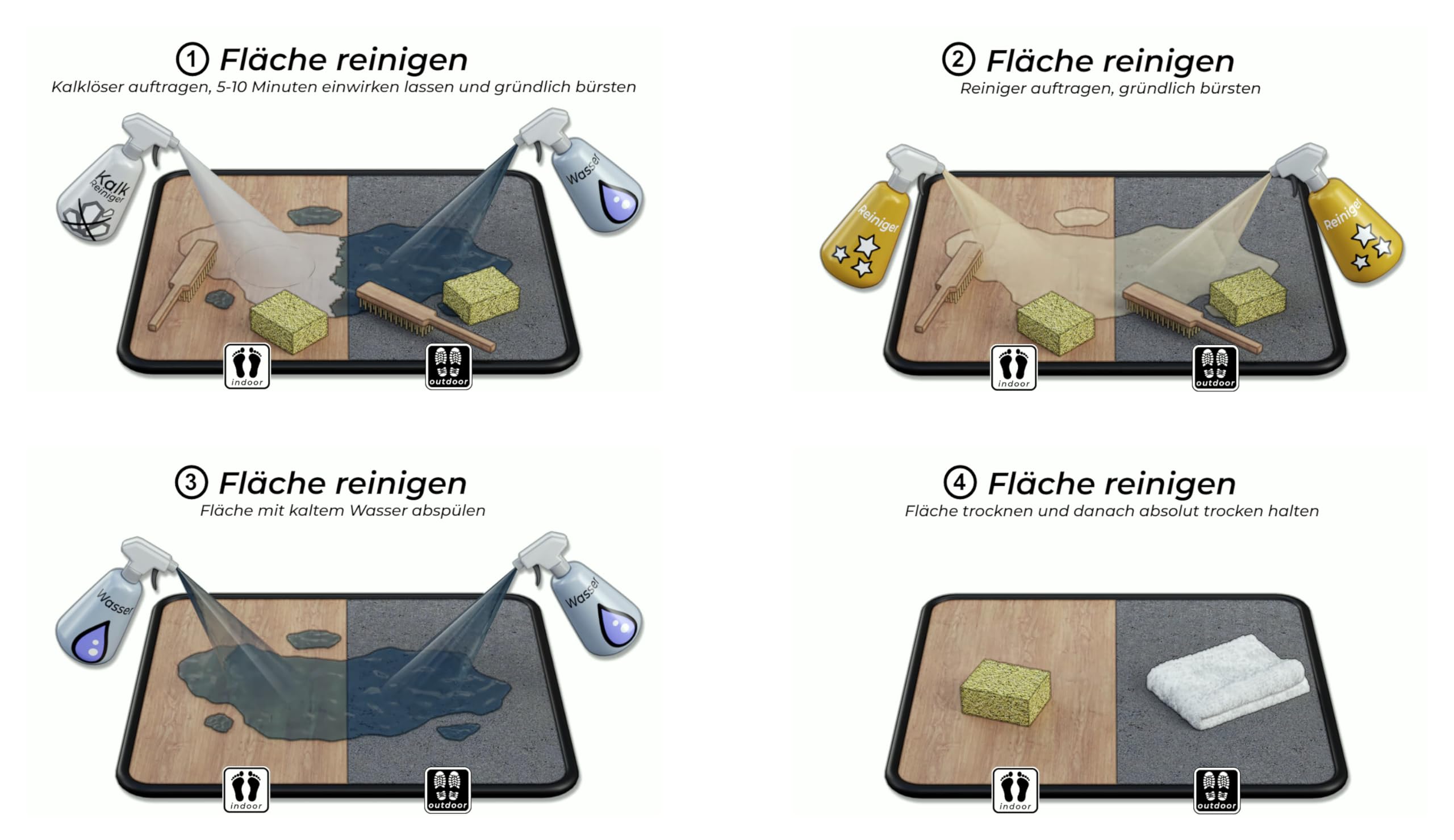 ① Fläche reinigen
Kalklöser auftragen, 5-10 Minuten einwirken lassen und gründlich bürsten

Kalk Reiniger
Wasser
indoor
outdoor

② Fläche reinigen
Reiniger auftragen, gründlich bürsten

Reiniger
Reiniger
indoor
outdoor

③ Fläche reinigen
Fläche mit kaltem Wasser abspülen

Wasser
Wasser
indoor
outdoor

④ Fläche reinigen
Fläche trocknen und danach absolut trocken halten

indoor
outdoor