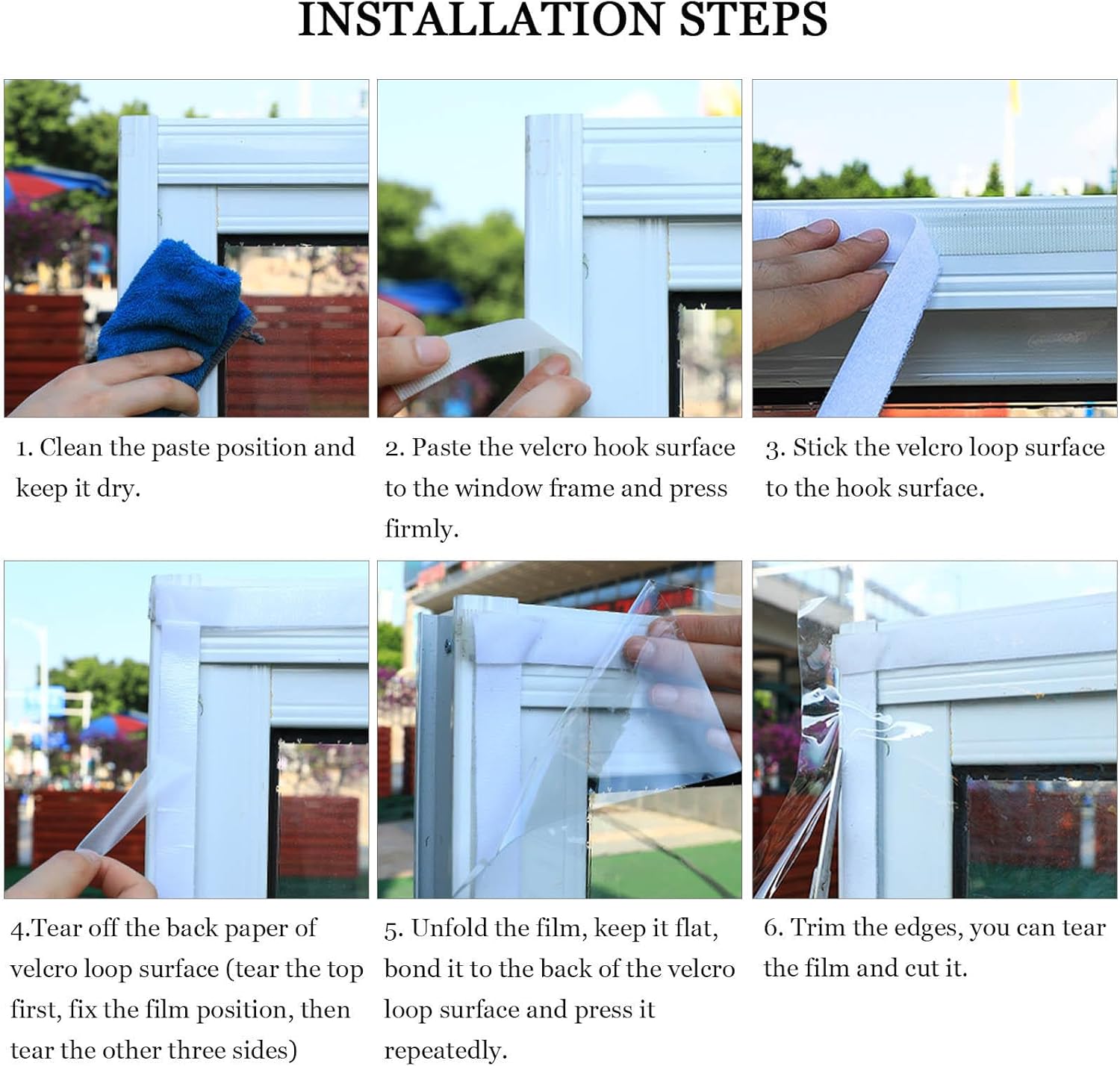 INSTALLATION STEPS

1. Clean the paste position and keep it dry.

2. Paste the velcro hook surface to the window frame and press firmly.

3. Stick the velcro loop surface to the hook surface.

4.Tear off the back paper of velcro loop surface (tear the top first, fix the film position, then tear the other three sides)

5. Unfold the film, keep it flat, bond it to the back of the velcro loop surface and press it repeatedly.

6. Trim the edges, you can tear the film and cut it.