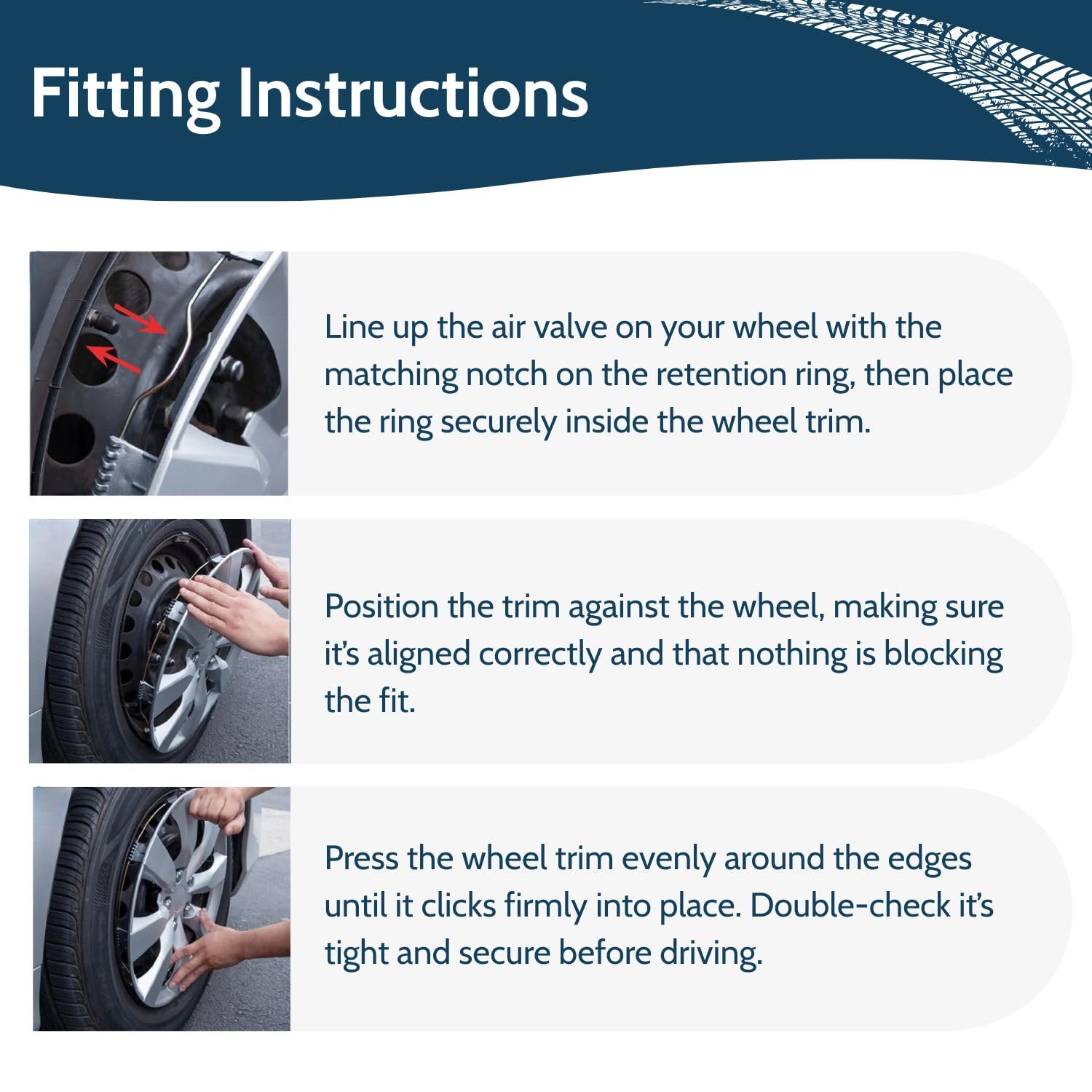 Fitting Instructions

Line up the air valve on your wheel with the matching notch on the retention ring, then place the ring securely inside the wheel trim.

Position the trim against the wheel, making sure it's aligned correctly and that nothing is blocking the fit.

Press the wheel trim evenly around the edges until it clicks firmly into place. Double-check it's tight and secure before driving.