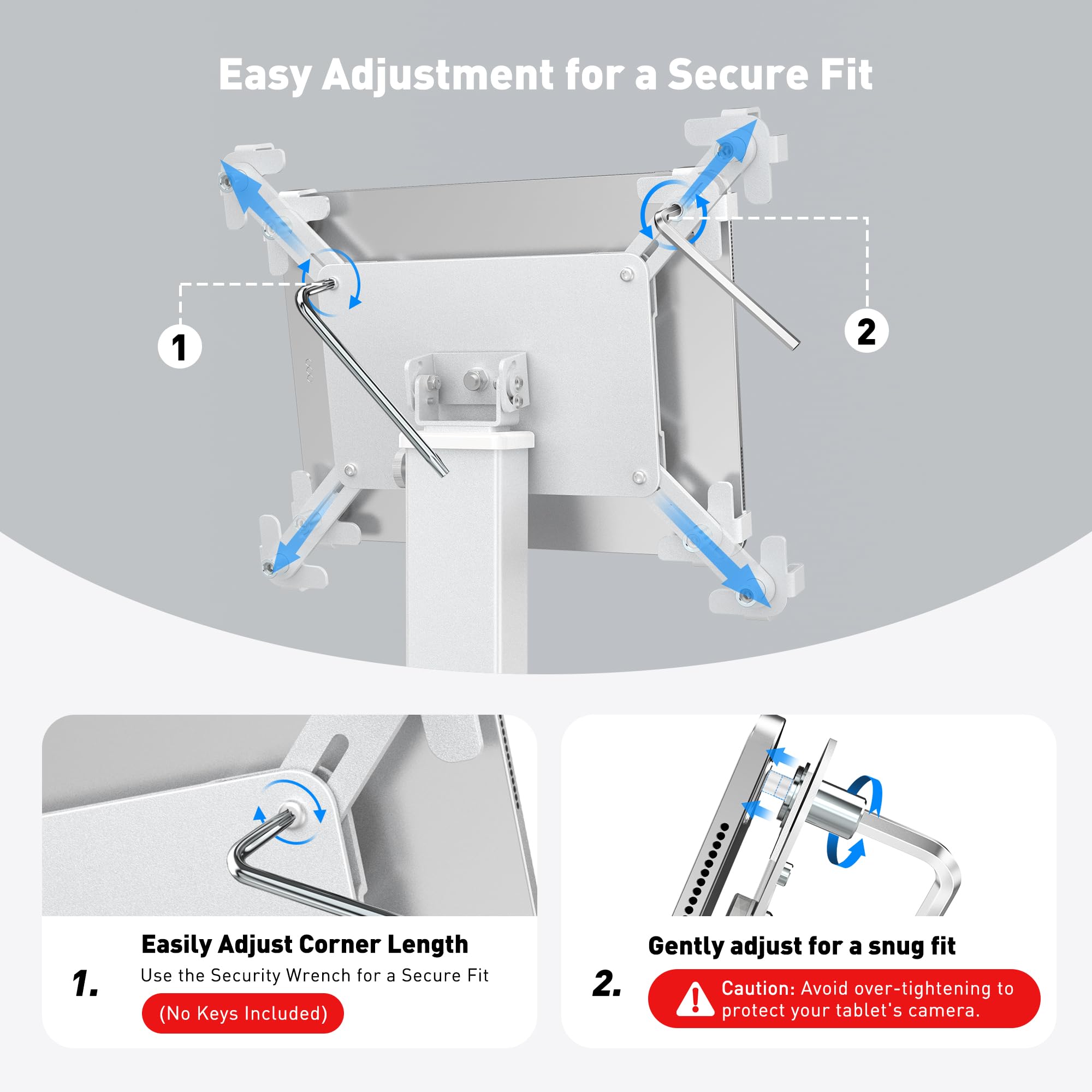 Easy Adjustment for a Secure Fit

1

2

1.

Easily Adjust Corner Length

Use the Security Wrench for a Secure Fit

(No Keys Included)

2.

Gently adjust for a snug fit

Caution: Avoid over-tightening to protect your tablet's camera.