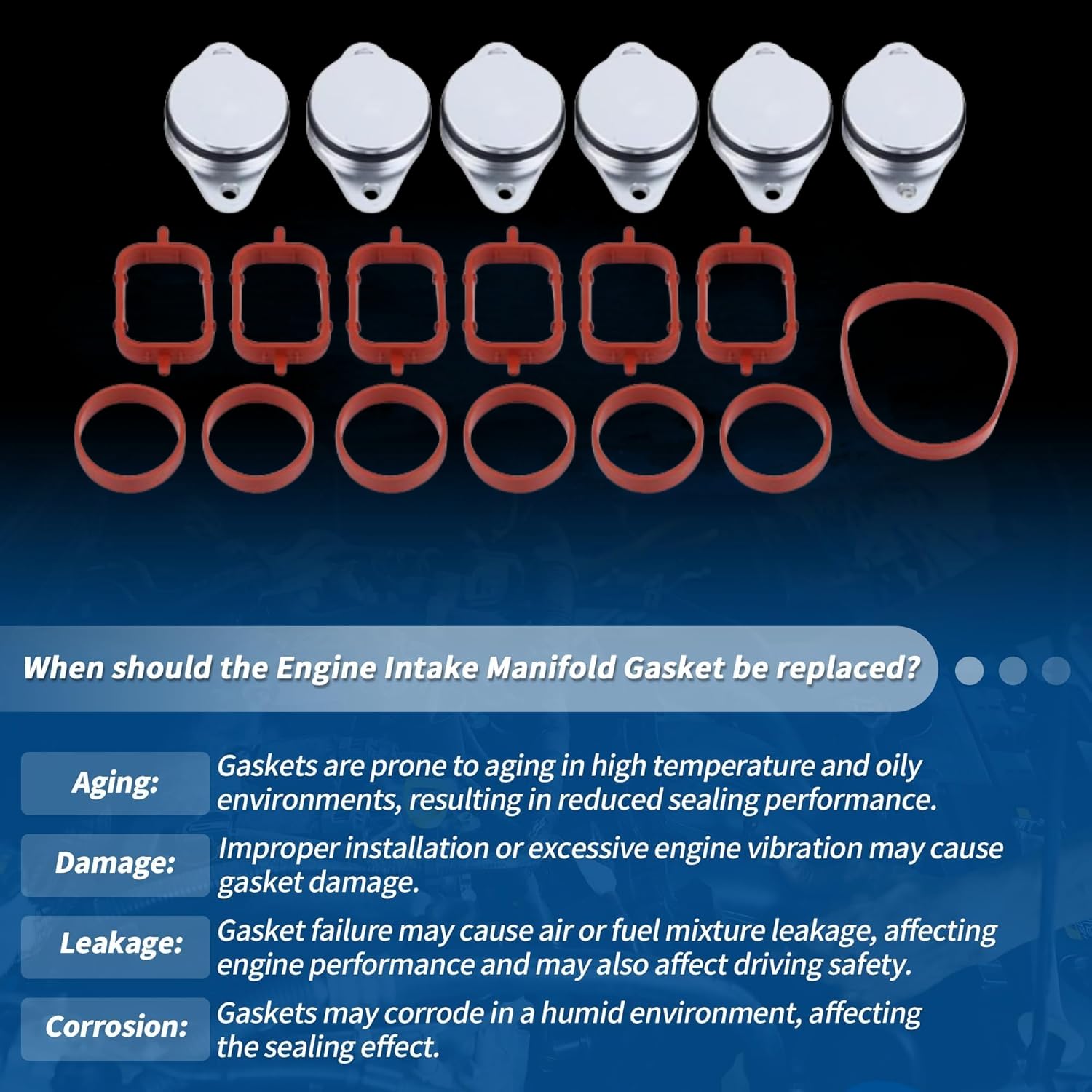 When should the Engine Intake Manifold Gasket be replaced?

Aging: Gaskets are prone to aging in high temperature and oily environments, resulting in reduced sealing performance.

Damage: Improper installation or excessive engine vibration may cause gasket damage.

Leakage: Gasket failure may cause air or fuel mixture leakage, affecting engine performance and may also affect driving safety.

Corrosion: Gaskets may corrode in a humid environment, affecting the sealing effect.