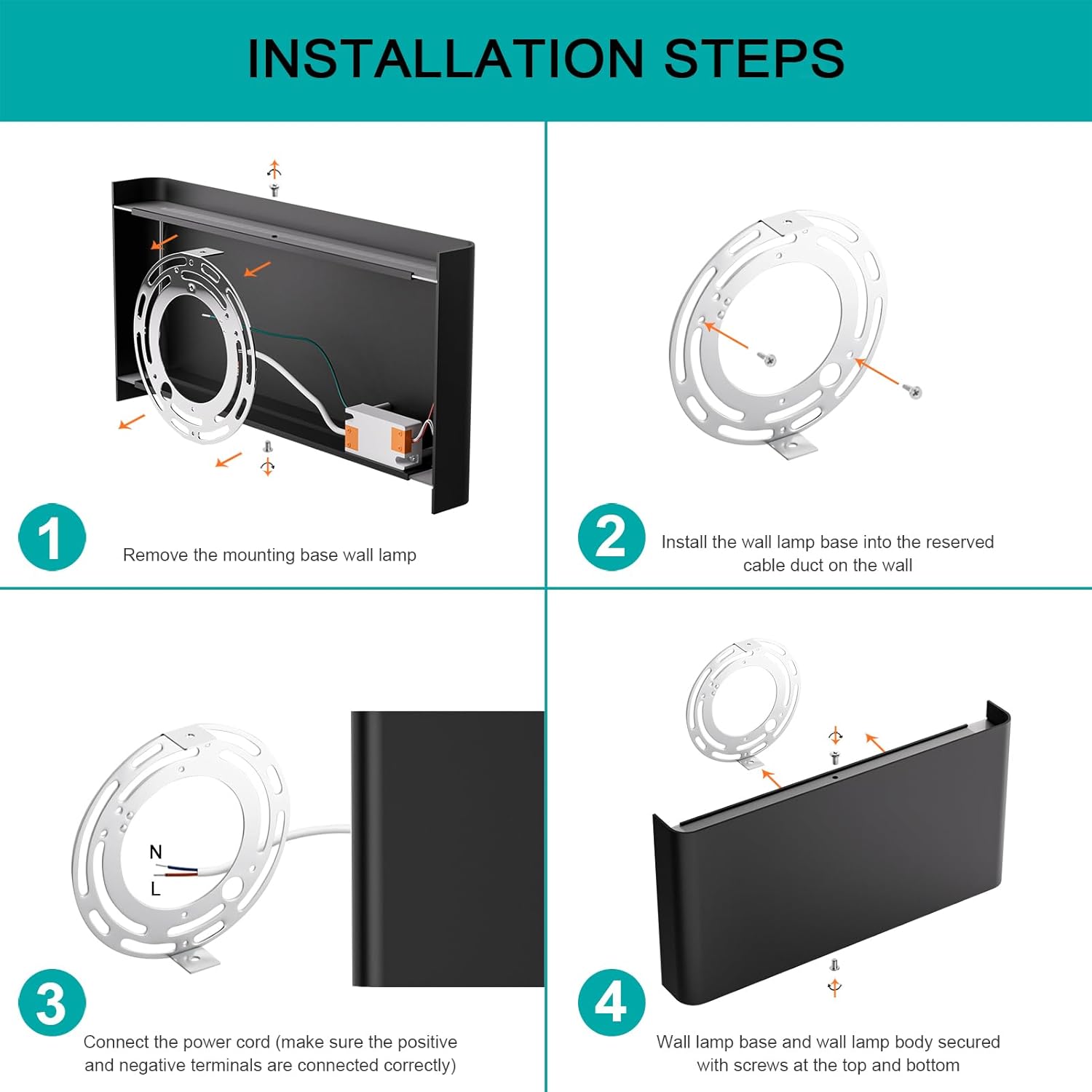 INSTALLATION STEPS

1

Remove the mounting base wall lamp

2

Install the wall lamp base into the reserved cable duct on the wall

N

L

3

Connect the power cord (make sure the positive and negative terminals are connected correctly)

4

Wall lamp base and wall lamp body secured with screws at the top and bottom