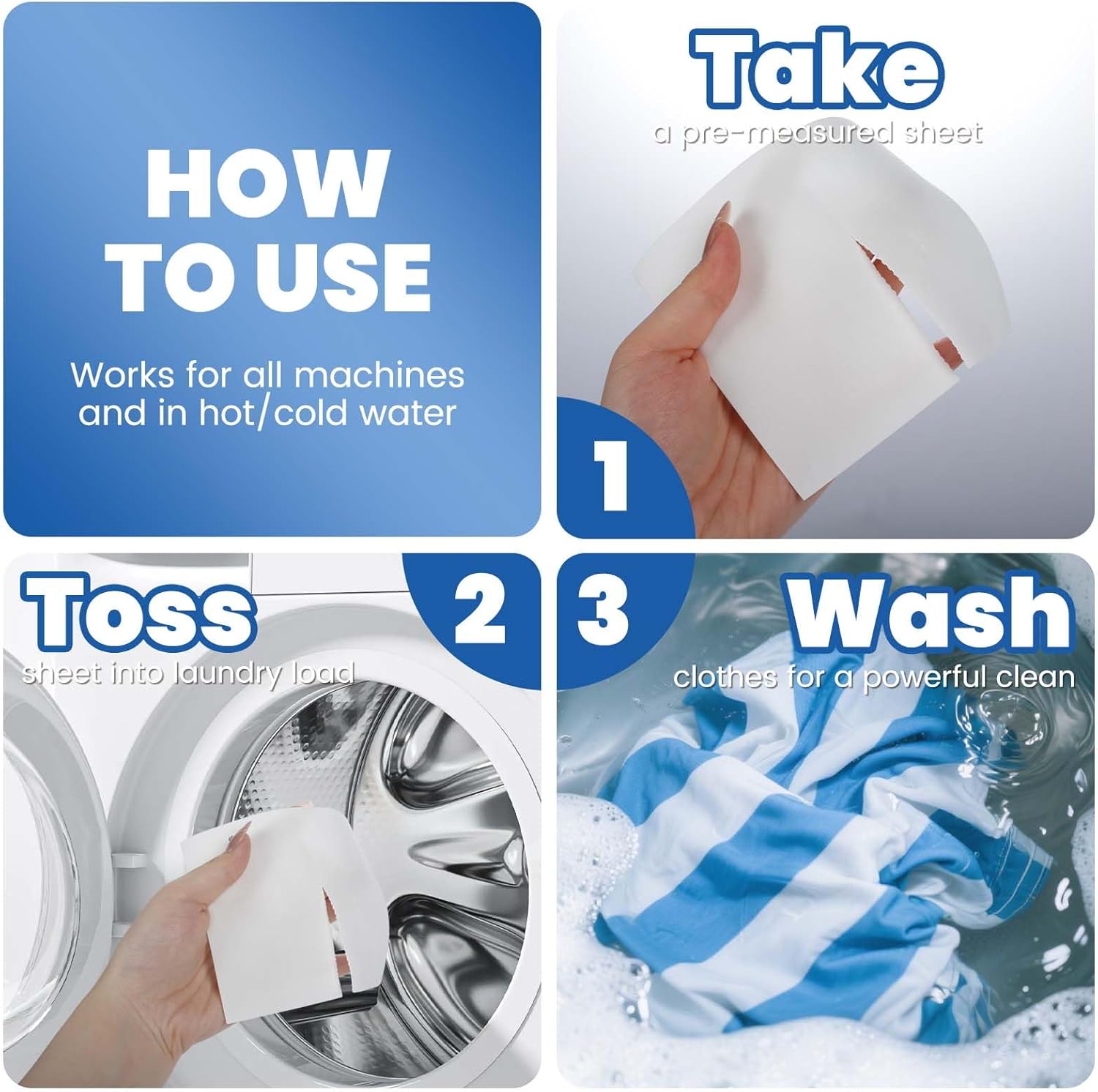 HOW TO USE

Works for all machines and in hot/cold water

Take
a pre-measured sheet

1

Toss
sheet into laundry load

2

3

Wash
clothes for a powerful clean