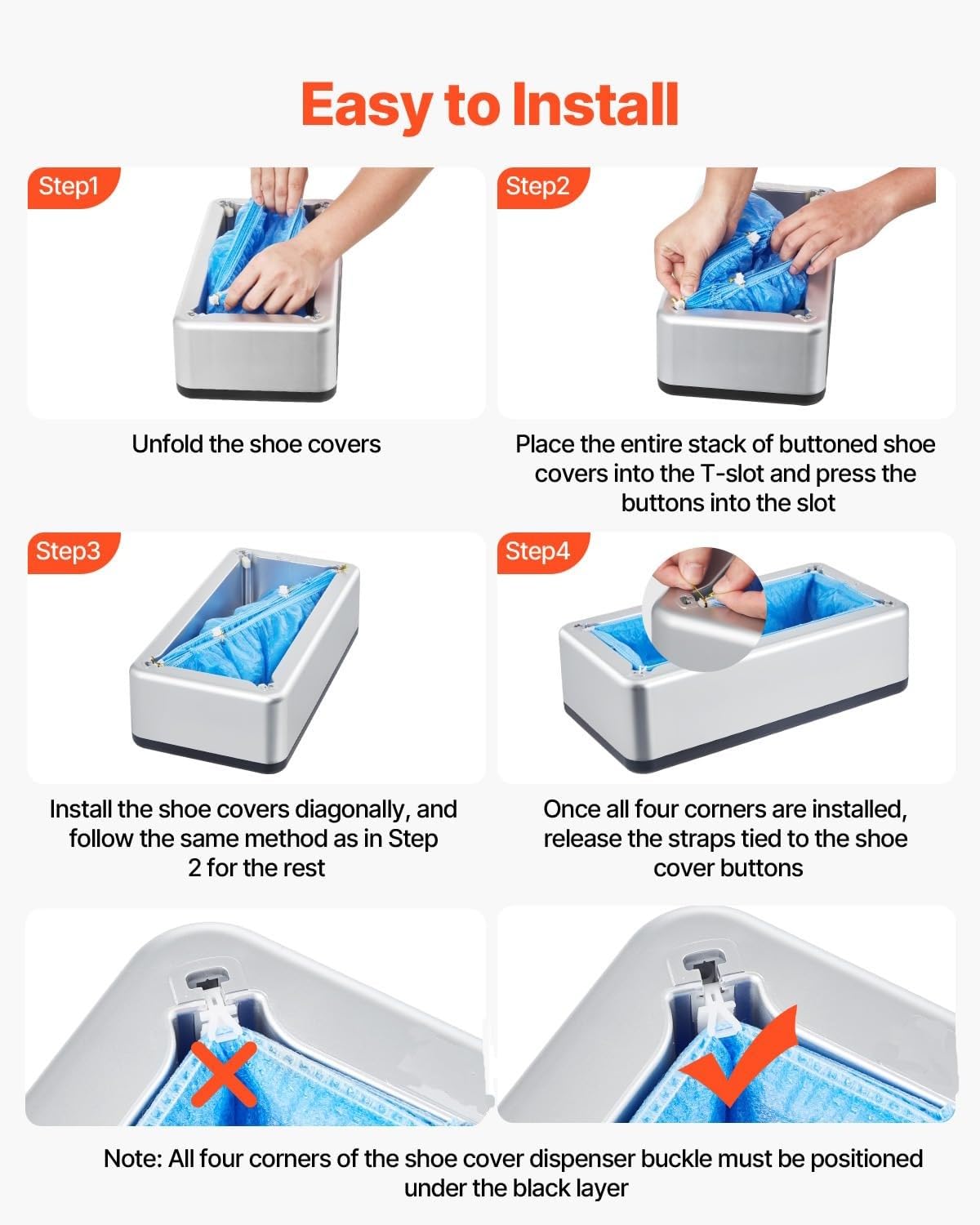 Easy to Install

Step1

Unfold the shoe covers

Step2

Place the entire stack of buttoned shoe covers into the T-slot and press the buttons into the slot

Step3

Install the shoe covers diagonally, and follow the same method as in Step 2 for the rest

Step4

Once all four corners are installed, release the straps tied to the shoe cover buttons

Note: All four corners of the shoe cover dispenser buckle must be positioned under the black layer