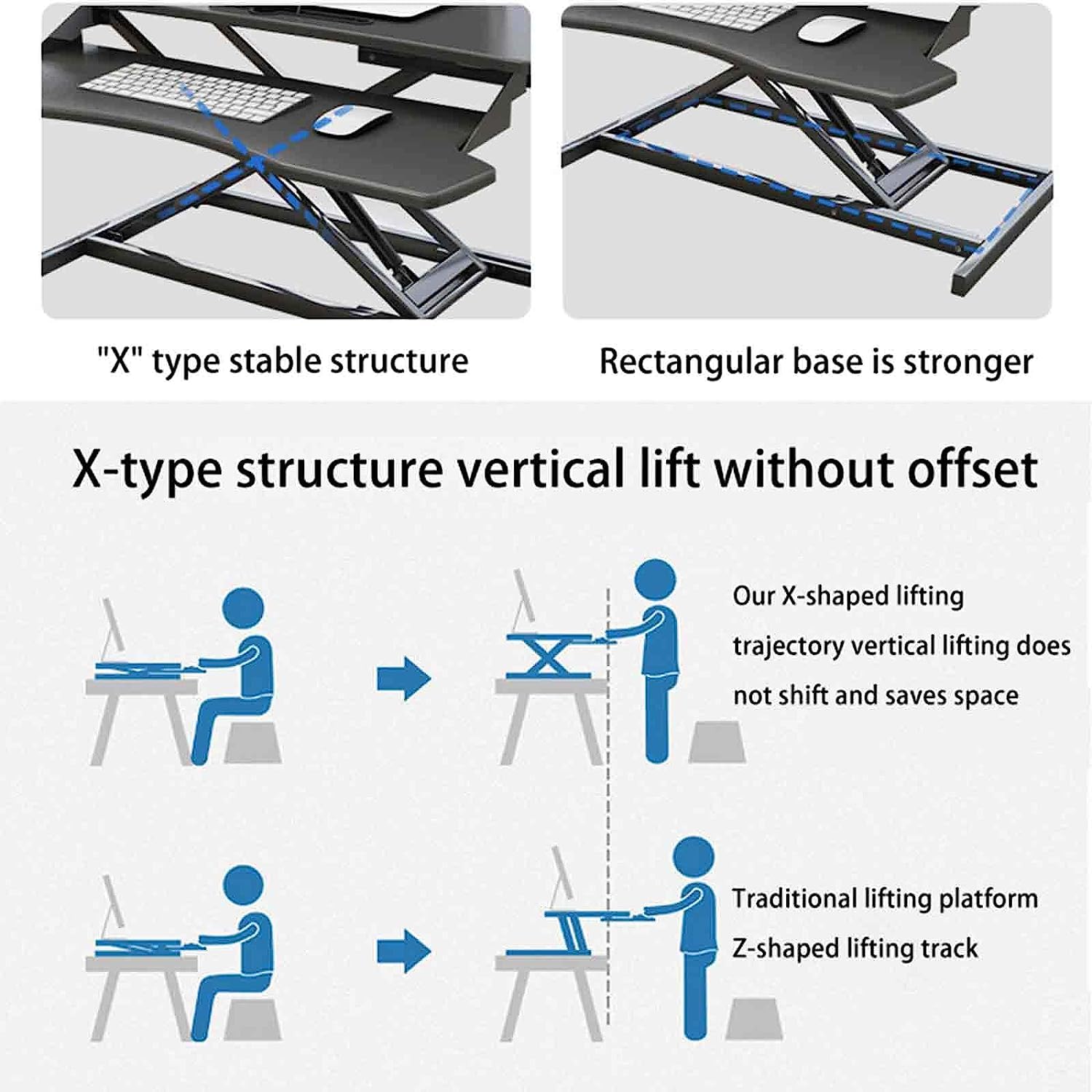 "X" type stable structure

Rectangular base is stronger

X-type structure vertical lift without offset

Our X-shaped lifting trajectory vertical lifting does not shift and saves space

Traditional lifting platform Z-shaped lifting track