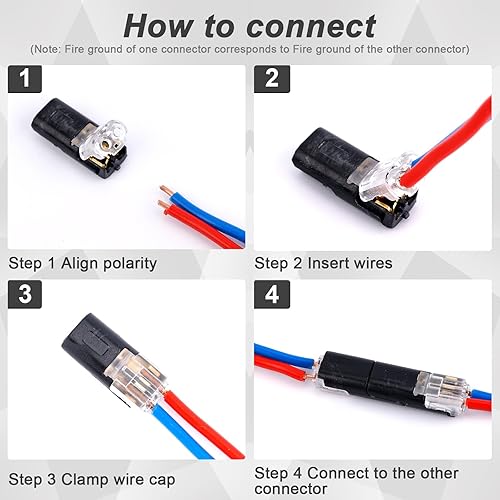 How to connect
(Note: Fire ground of one connector corresponds to Fire ground of the other connector)

1

Step 1 Align polarity

2

Step 2 Insert wires

3

Step 3 Clamp wire cap

4

Step 4 Connect to the other connector