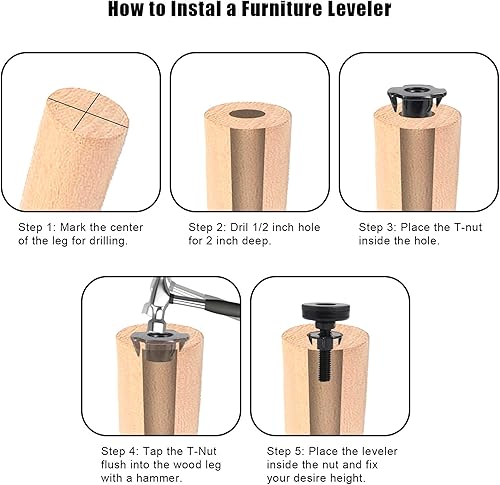 How to Instal a Furniture Leveler

Step 1: Mark the center of the leg for drilling.

Step 2: Dril 1/2 inch hole for 2 inch deep.

Step 3: Place the T-nut inside the hole.

Step 4: Tap the T-Nut flush into the wood leg with a hammer.

Step 5: Place the leveler inside the nut and fix your desire height.