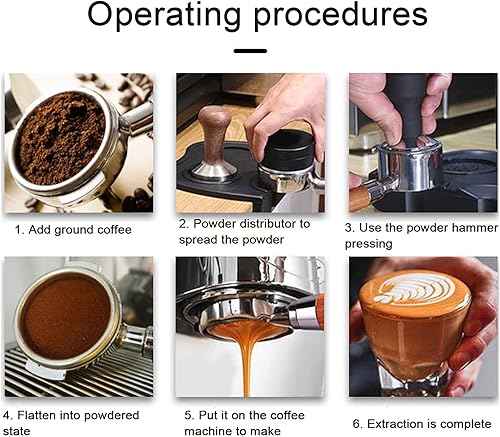 Operating procedures

1. Add ground coffee

2. Powder distributor to spread the powder

3. Use the powder hammer pressing

4. Flatten into powdered state

5. Put it on the coffee machine to make

6. Extraction is complete