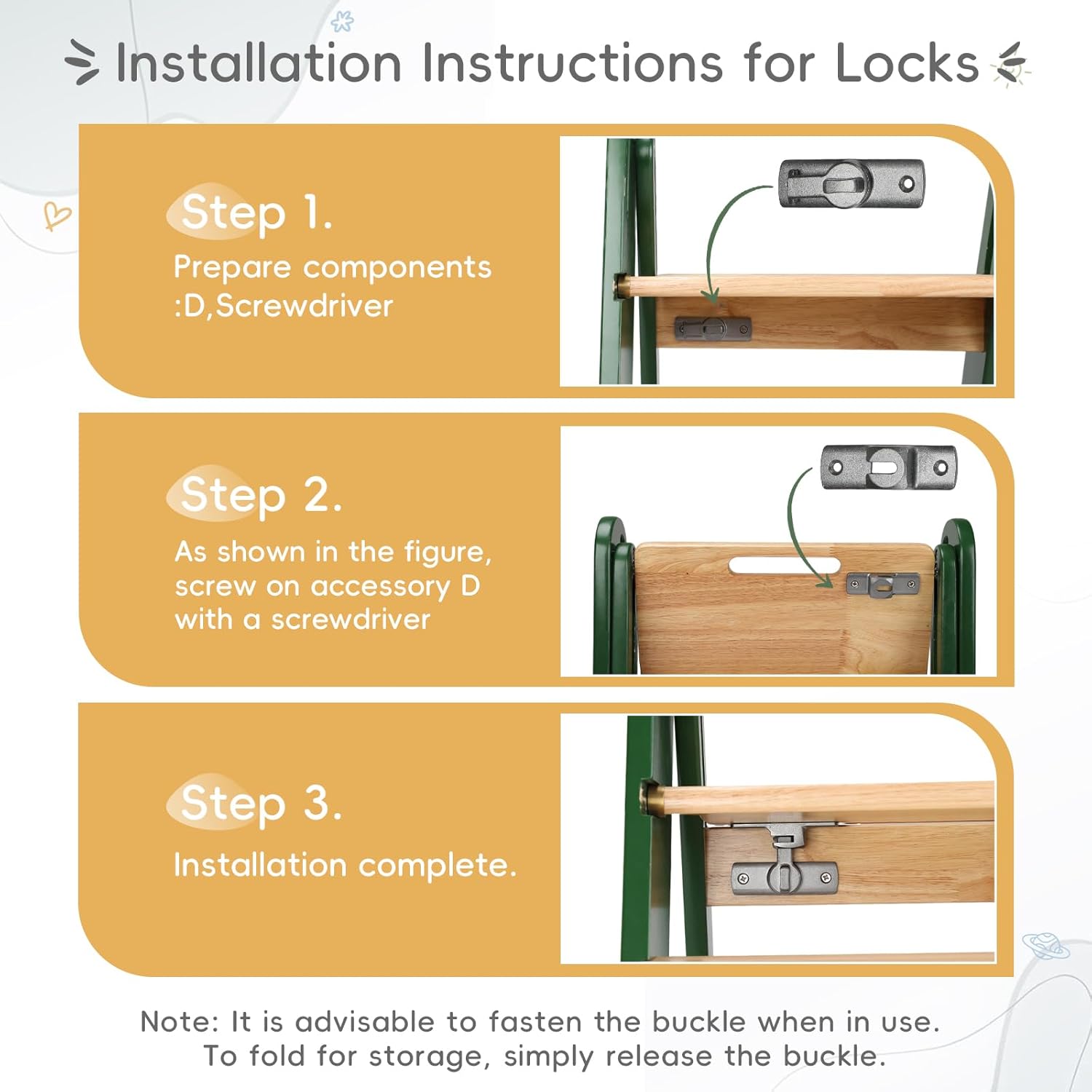 Installation Instructions for Locks

Step 1.

Prepare components :D,Screwdriver

Step 2.

As shown in the figure, screw on accessory D with a screwdriver

Step 3.

Installation complete.

Note: It is advisable to fasten the buckle when in use. To fold for storage, simply release the buckle.