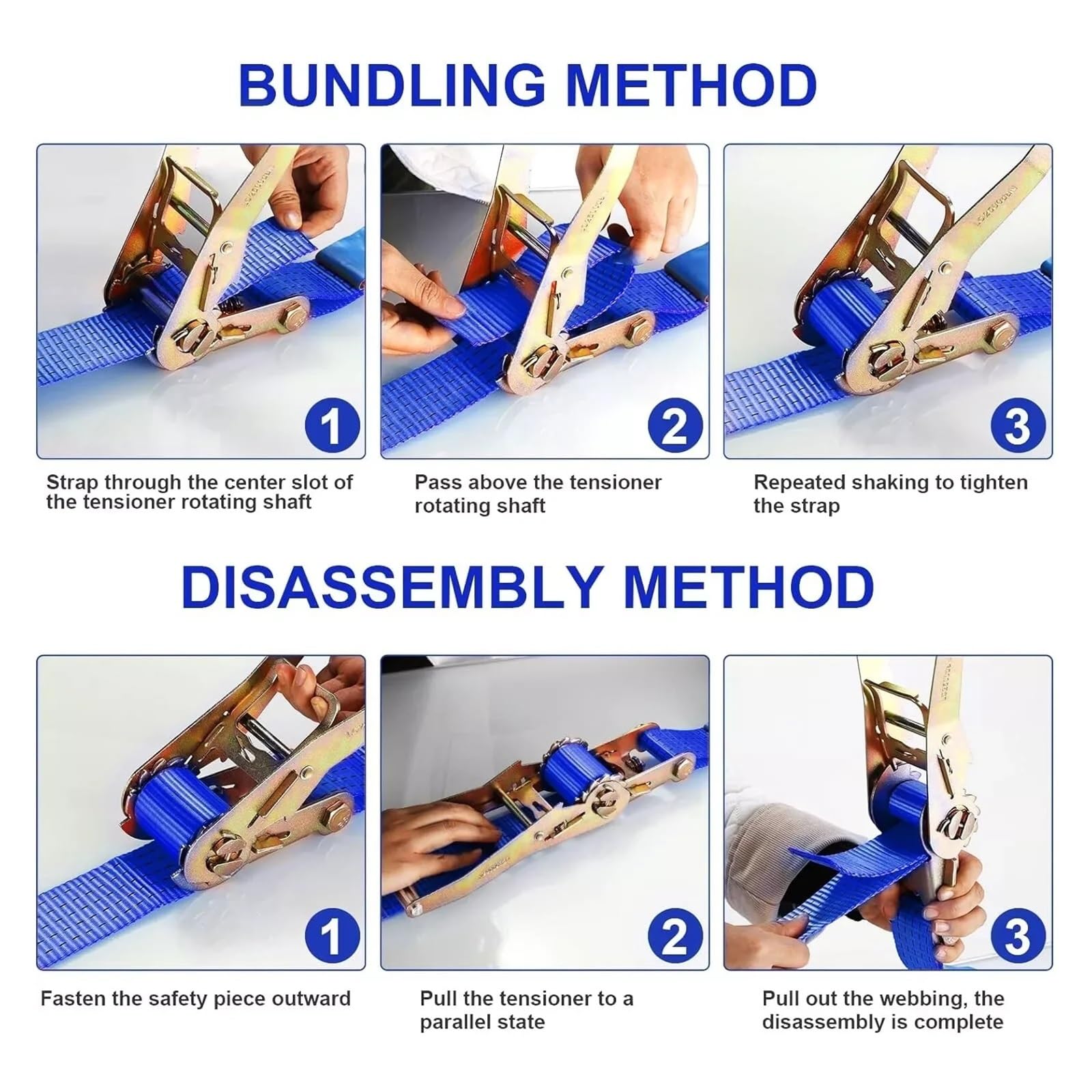 BUNDLING METHOD

1

Strap through the center slot of the tensioner rotating shaft

2

Pass above the tensioner rotating shaft

3

Repeated shaking to tighten the strap

DISASSEMBLY METHOD

1

Fasten the safety piece outward

2

Pull the tensioner to a parallel state

3

Pull out the webbing, the disassembly is complete