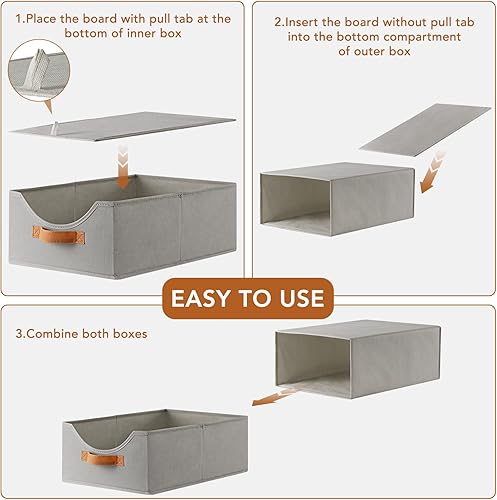 1.Place the board with pull tab at the bottom of inner box

2.Insert the board without pull tab into the bottom compartment of outer box

EASY TO USE

3.Combine both boxes