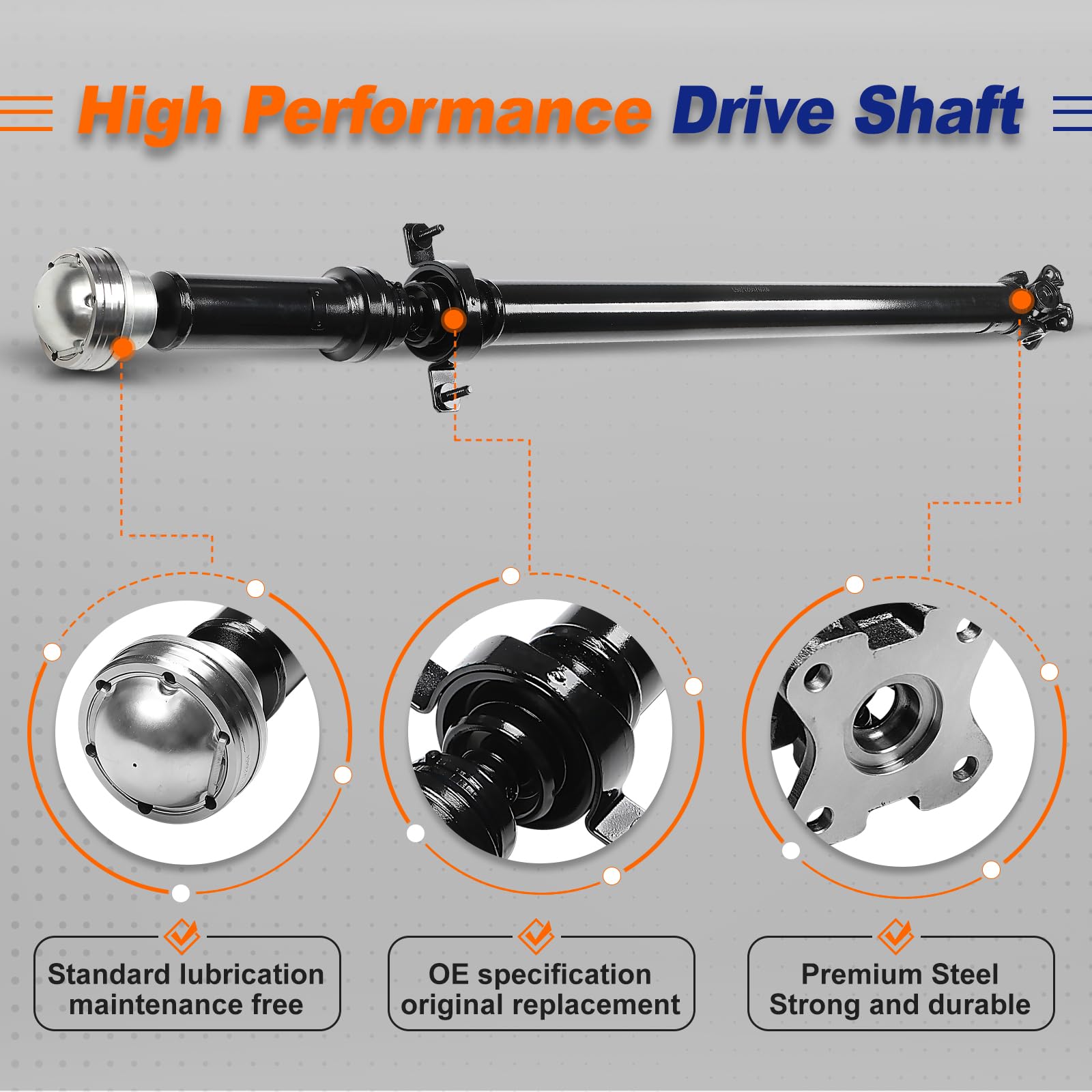 High Performance Drive Shaft

Standard lubrication maintenance free

OE specification original replacement

Premium Steel Strong and durable