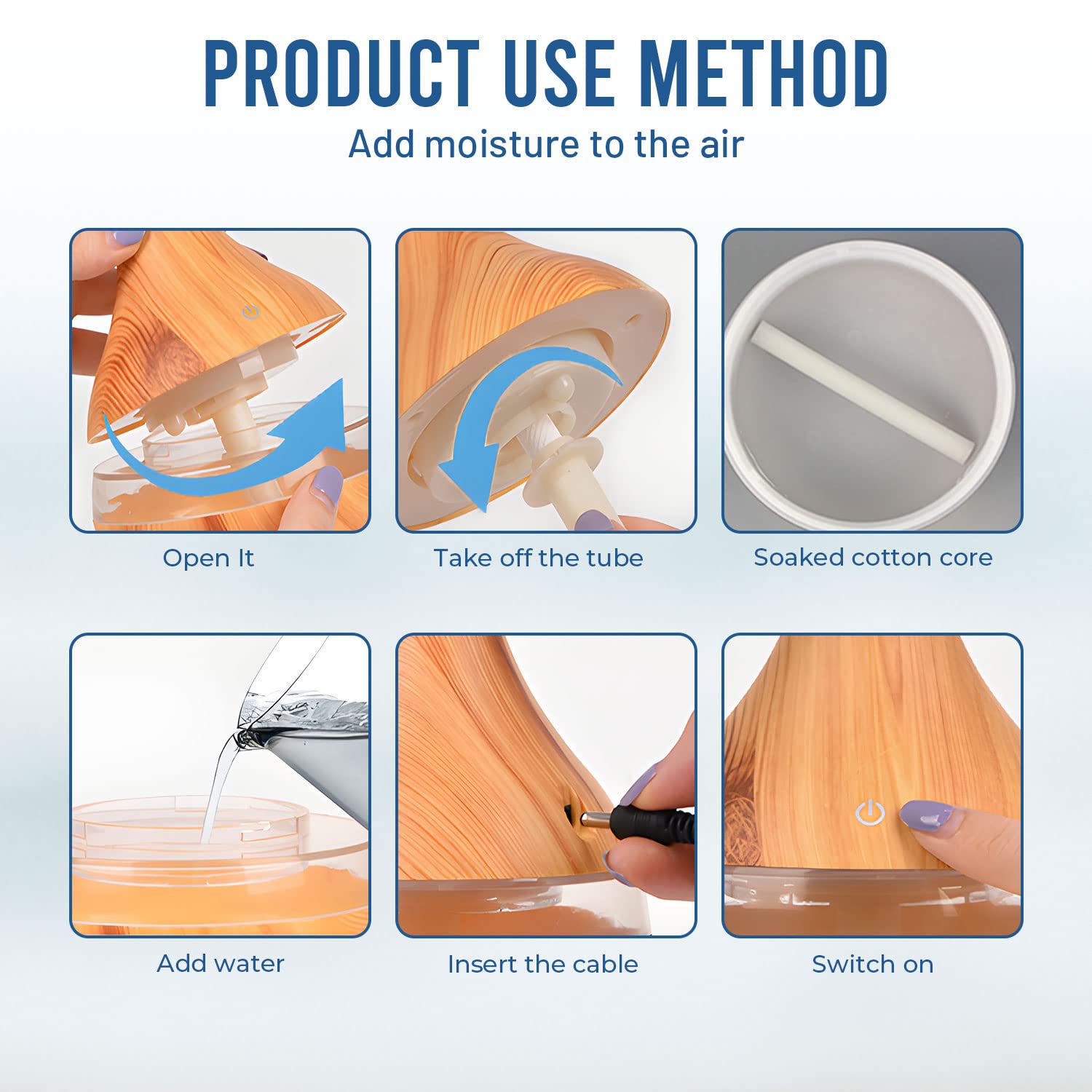 PRODUCT USE METHOD
Add moisture to the air

Open It

Take off the tube

Soaked cotton core

Add water

Insert the cable

Switch on