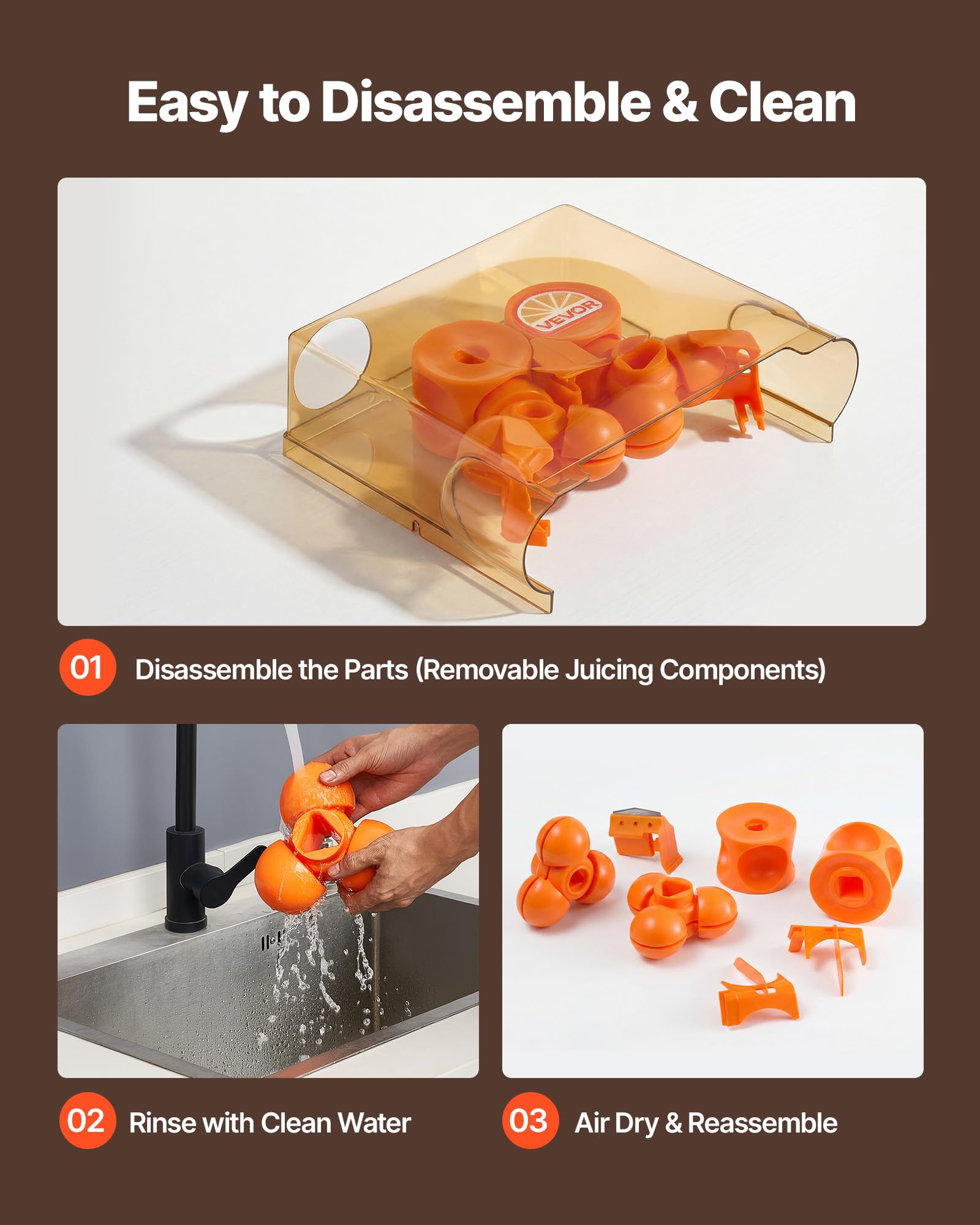 Easy to Disassemble & Clean

VEVOR

01 Disassemble the Parts (Removable Juicing Components)

02 Rinse with Clean Water

03 Air Dry & Reassemble