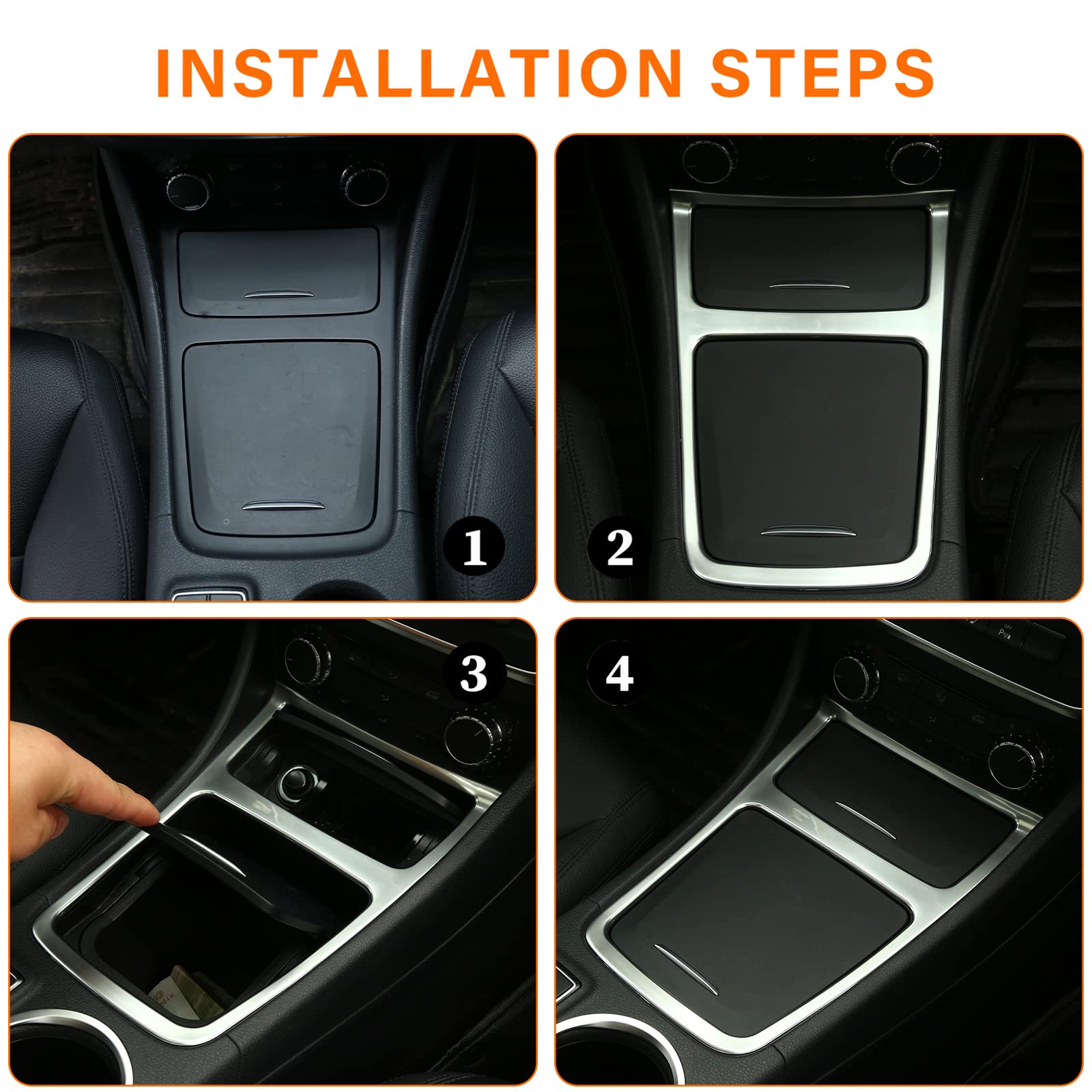 INSTALLATION STEPS

1

2

3

4