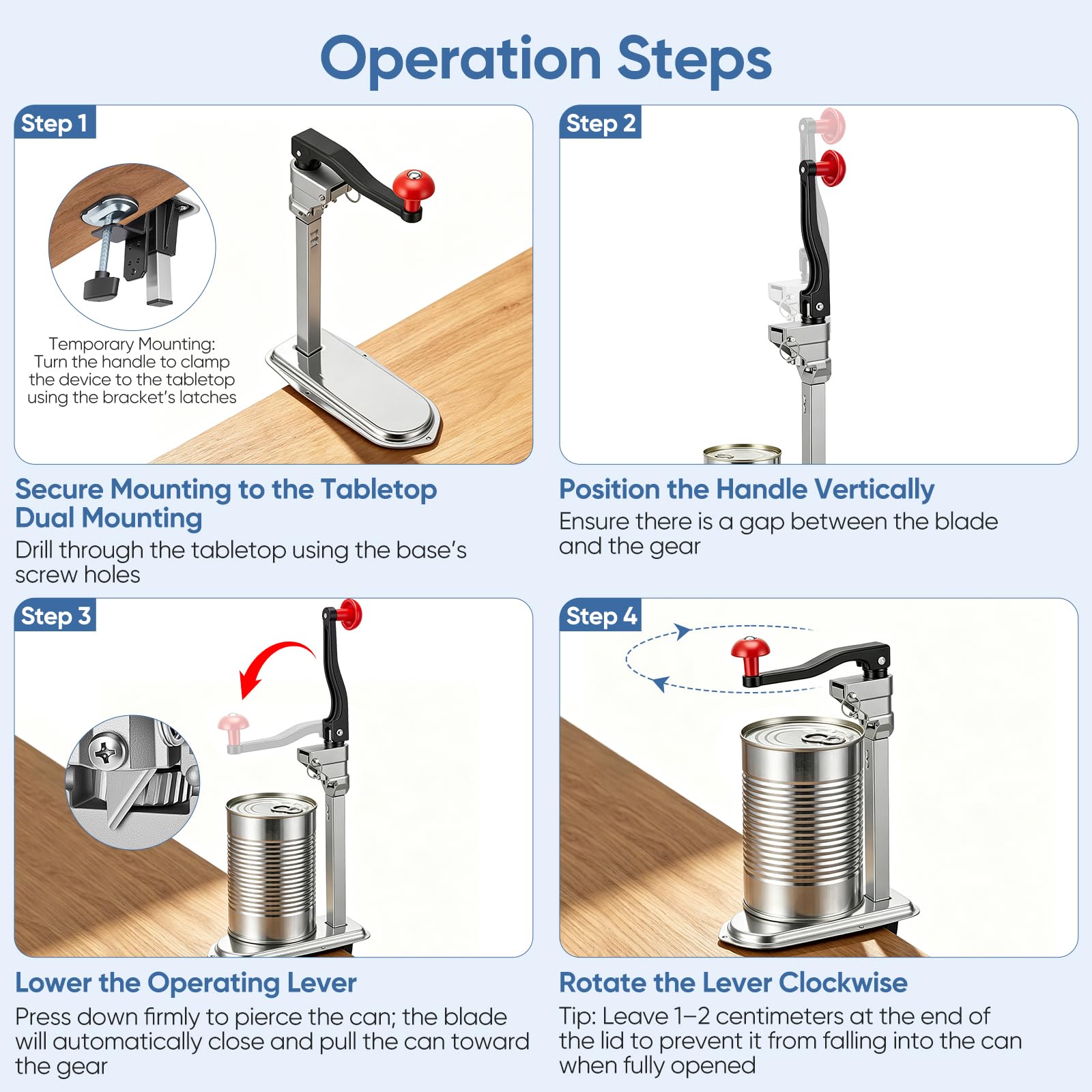 Operation Steps

Step 1

Temporary Mounting: Turn the handle to clamp the device to the tabletop using the bracket's latches

Secure Mounting to the Tabletop
Dual Mounting
Drill through the tabletop using the base's screw holes

Step 2

Position the Handle Vertically
Ensure there is a gap between the blade and the gear

Step 3

Lower the Operating Lever
Press down firmly to pierce the can; the blade will automatically close and pull the can toward the gear

Step 4

Rotate the Lever Clockwise
Tip: Leave 1–2 centimeters at the end of the lid to prevent it from falling into the can when fully opened