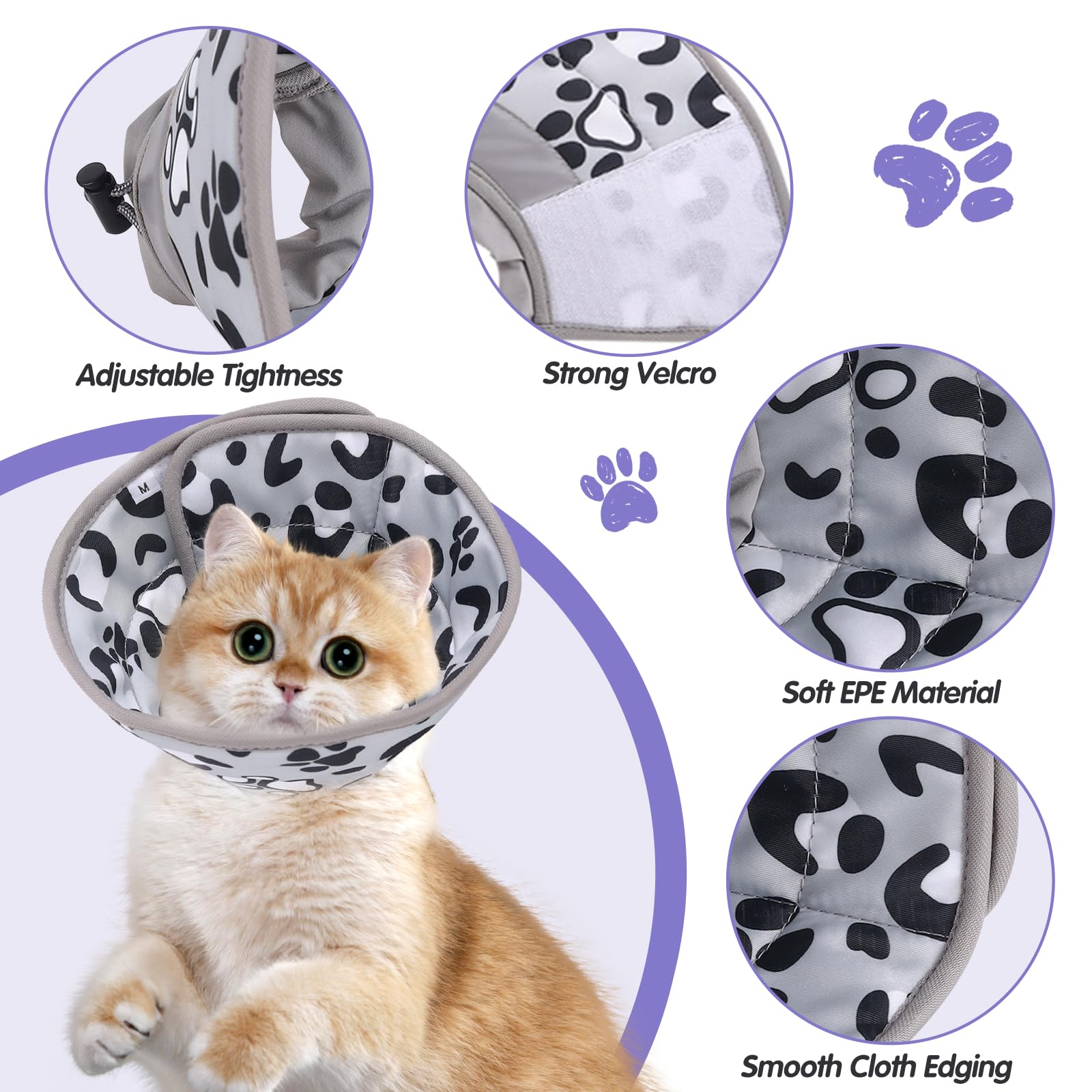 Adjustable Tightness

Strong Velcro

M

Soft EPE Material

Smooth Cloth Edging