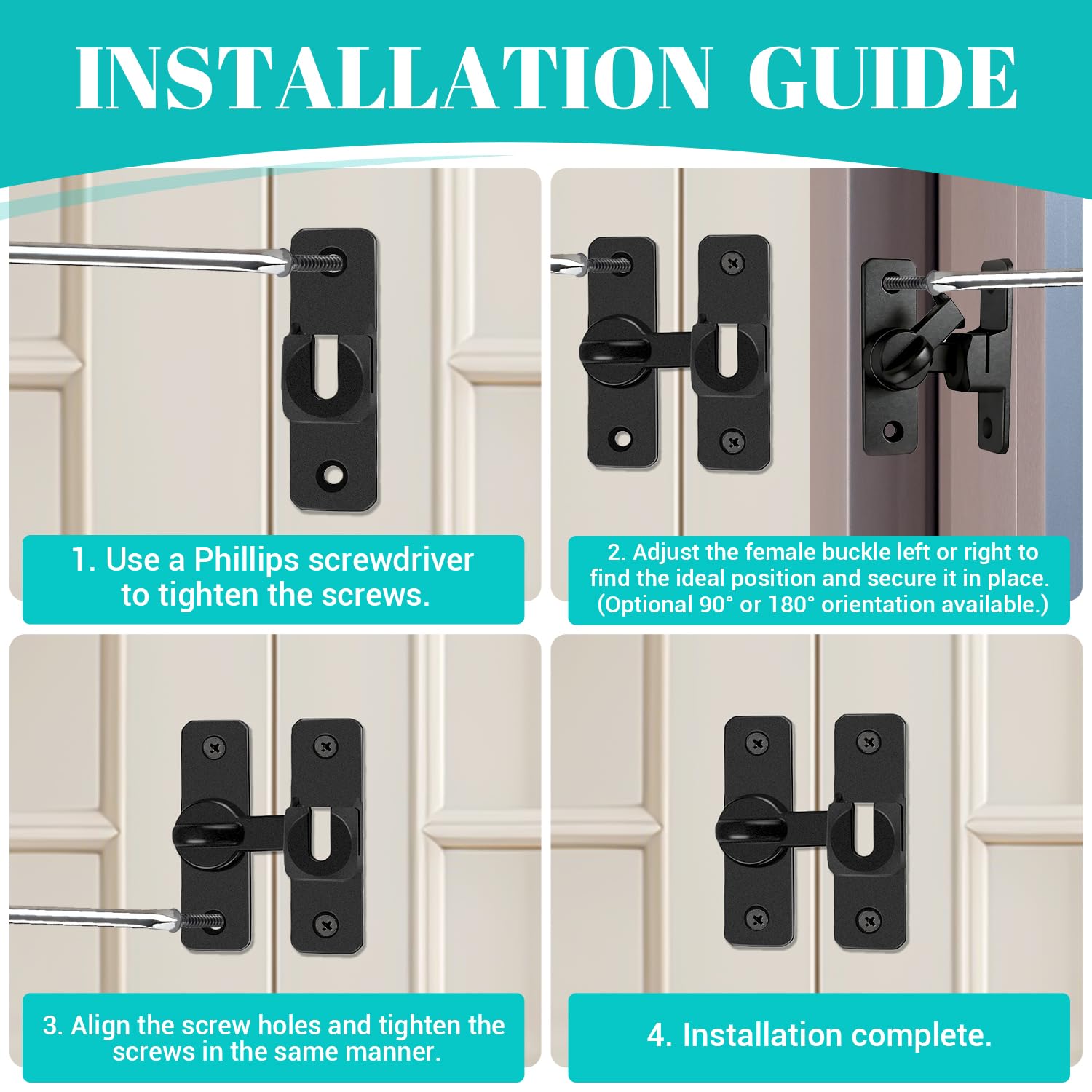 INSTALLATION GUIDE

1. Use a Phillips screwdriver to tighten the screws.

2. Adjust the female buckle left or right to find the ideal position and secure it in place. (Optional 90° or 180° orientation available.)

3. Align the screw holes and tighten the screws in the same manner.

4. Installation complete.