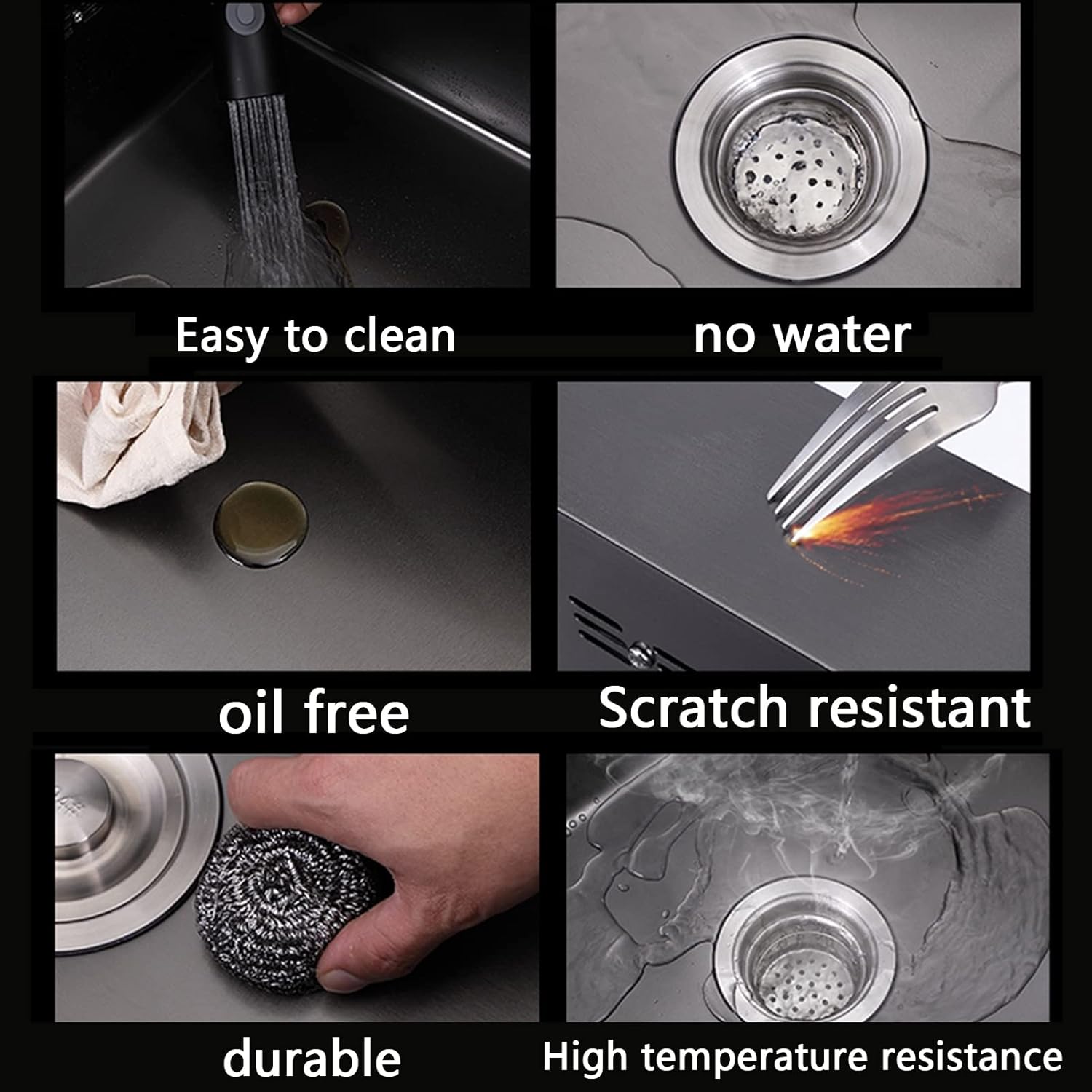 Easy to clean

no water

oil free

Scratch resistant

durable

High temperature resistance