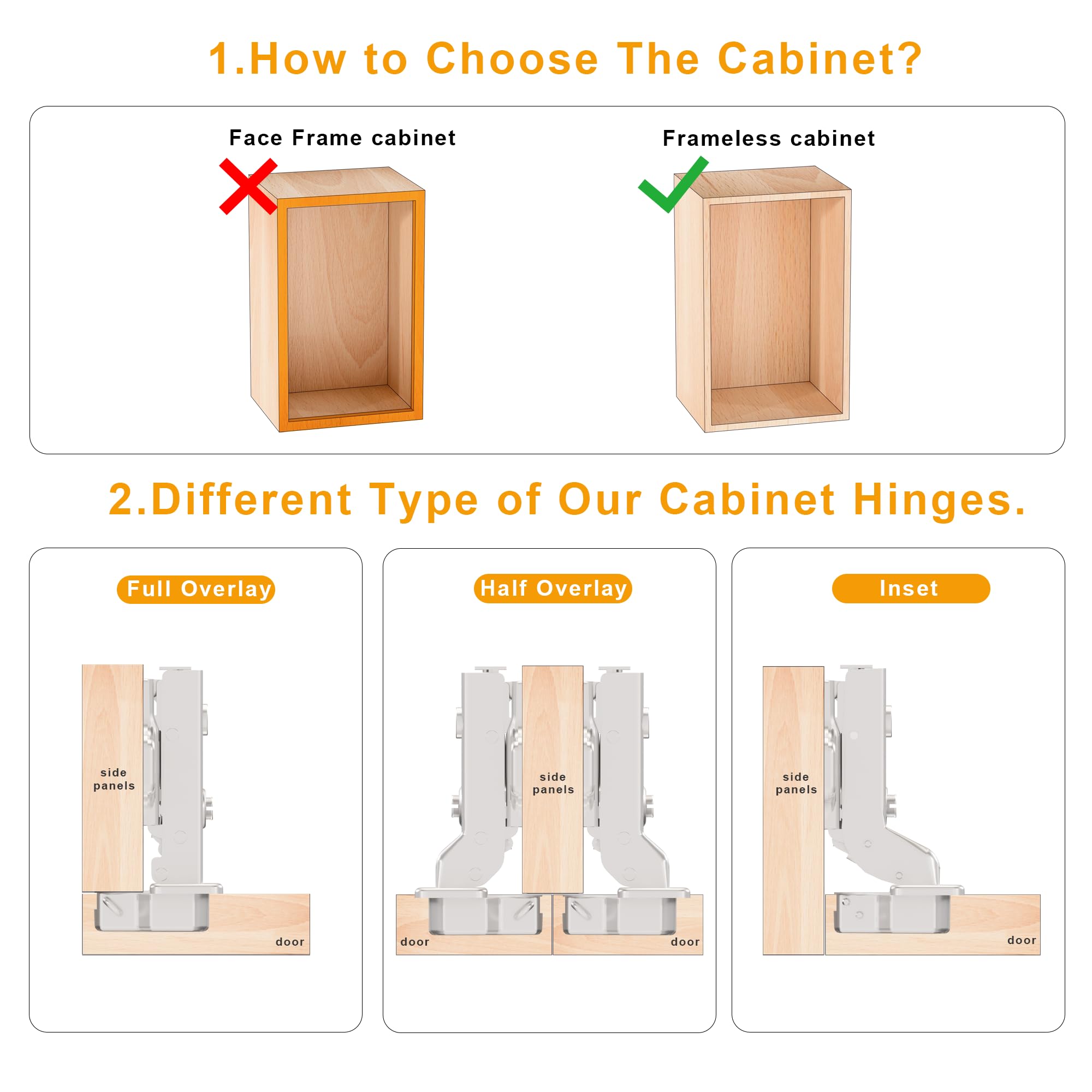 1.How to Choose The Cabinet?

Face Frame cabinet

Frameless cabinet

2.Different Type of Our Cabinet Hinges.

Full Overlay

side panels

door

Half Overlay

side panels

door

door

Inset

side panels

door