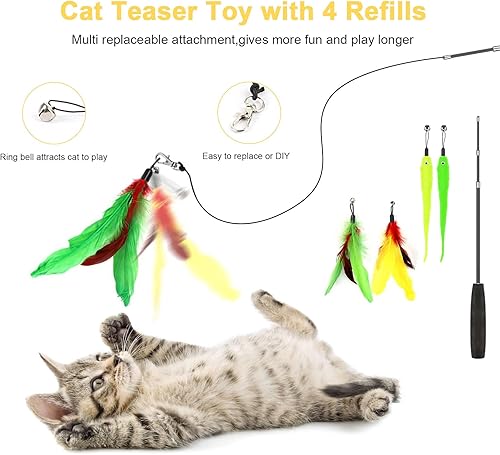 Cat Teaser Toy with 4 Refills

Multi replaceable attachment,gives more fun and play longer

Ring bell attracts cat to play

Easy to replace or DIY