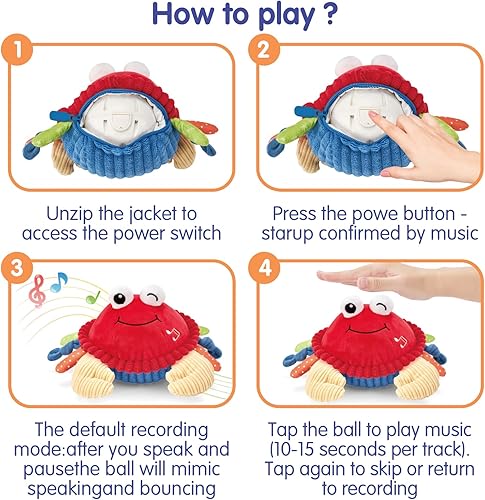 How to play ?

1

Unzip the jacket to access the power switch

2

Press the powe button - starup confirmed by music

3

The default recording mode:after you speak and pausethe ball will mimic speakingand bouncing

4

Tap the ball to play music (10-15 seconds per track). Tap again to skip or return to recording