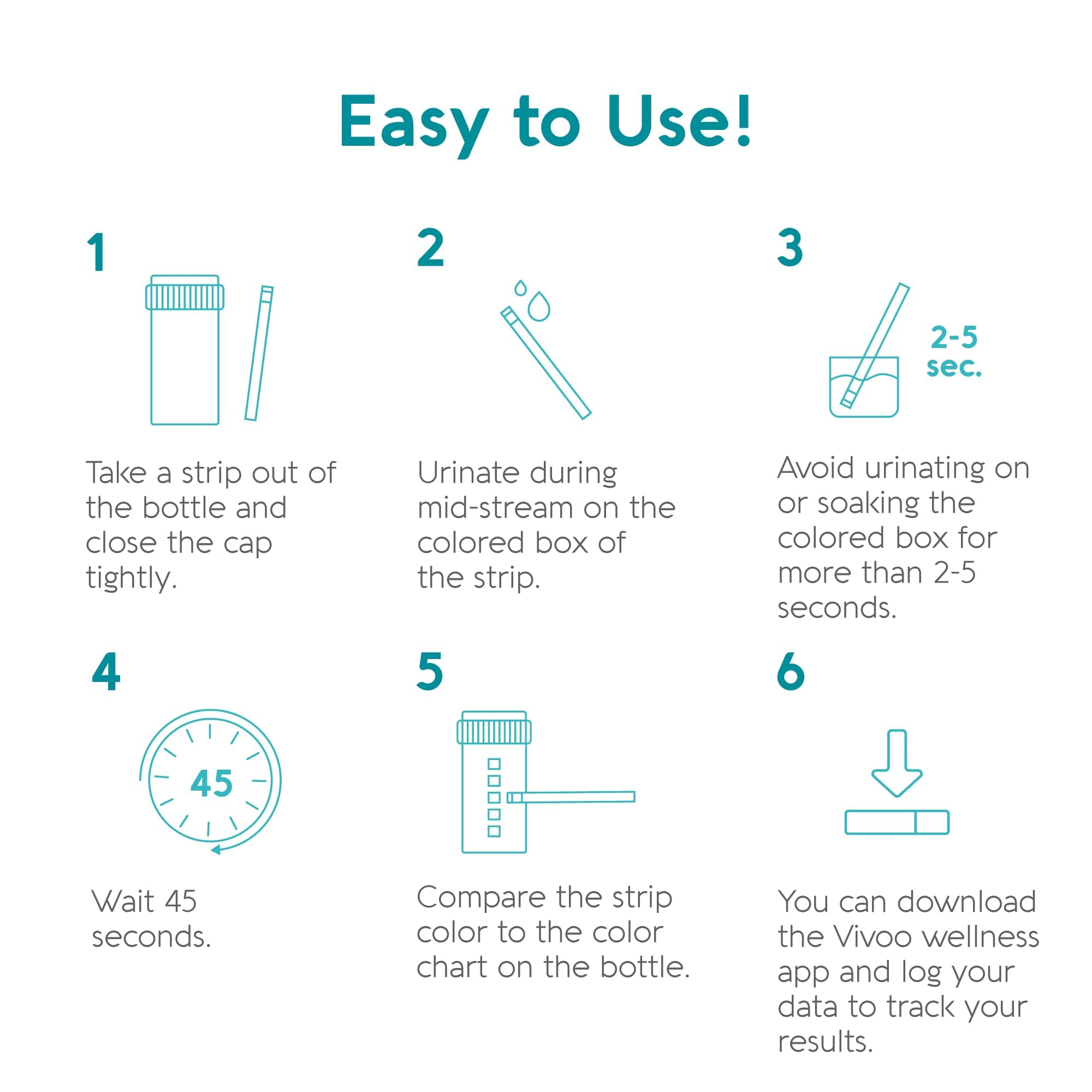 Easy to Use!

1

Take a strip out of the bottle and close the cap tightly.

2

Urinate during mid-stream on the colored box of the strip.

3

2-5 sec.

Avoid urinating on or soaking the colored box for more than 2-5 seconds.

4

45

Wait 45 seconds.

5

Compare the strip color to the color chart on the bottle.

6

You can download the Vivoo wellness app and log your data to track your results.