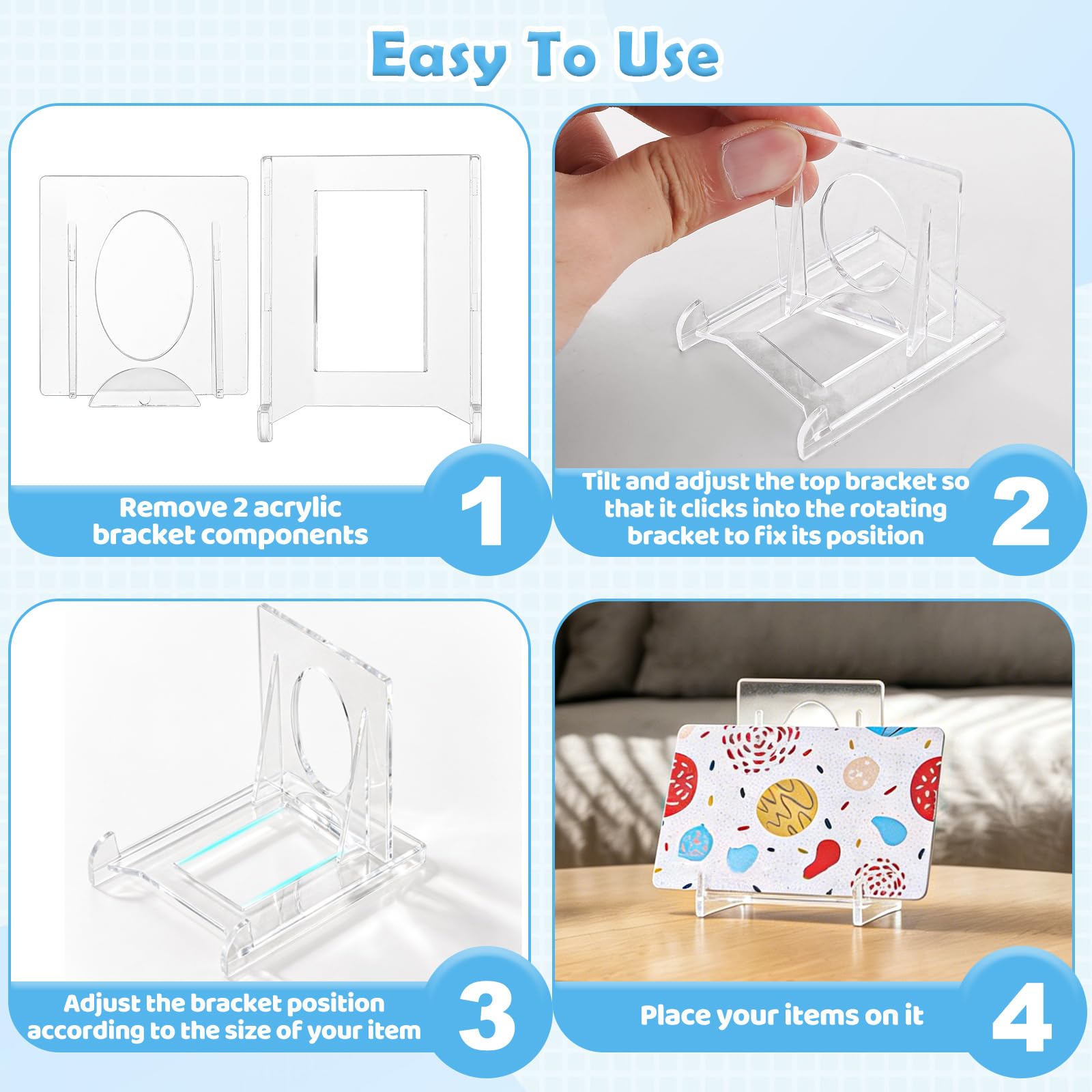 Easy To Use

Remove 2 acrylic bracket components

1

Tilt and adjust the top bracket so that it clicks into the rotating bracket to fix its position

2

Adjust the bracket position according to the size of your item

3

Place your items on it

4