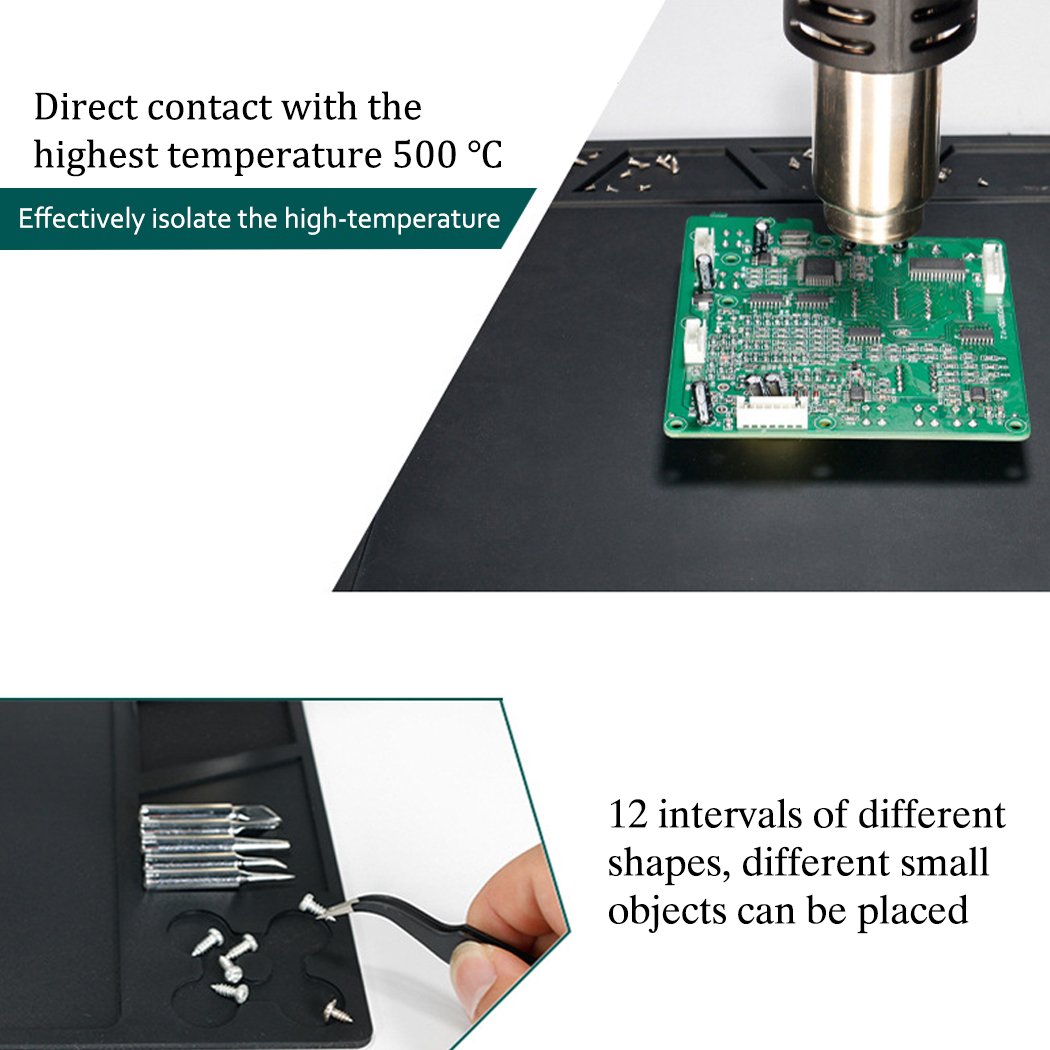 Direct contact with the highest temperature 500 ℃

Effectively isolate the high-temperature

12 intervals of different shapes, different small objects can be placed