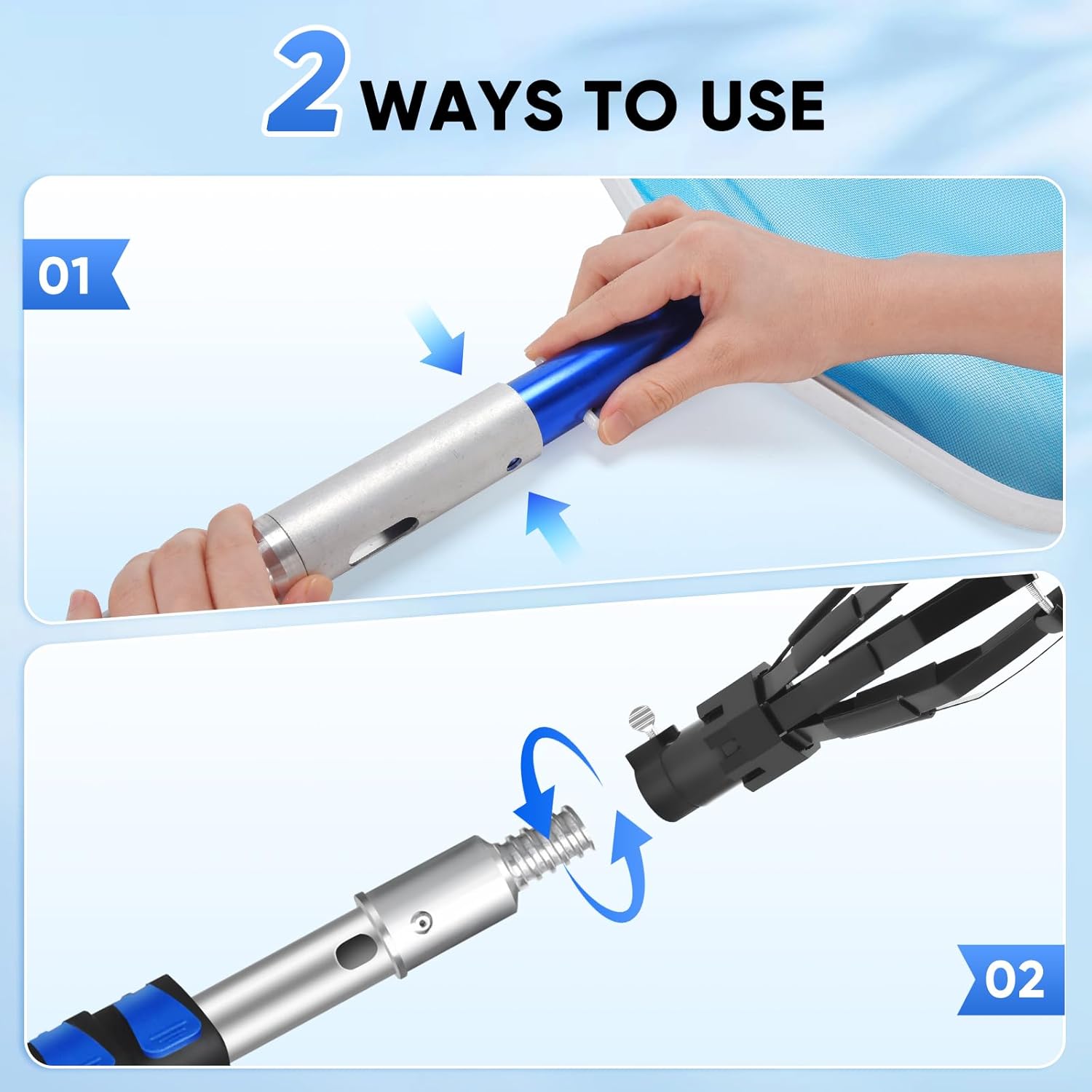 2 WAYS TO USE

01

02