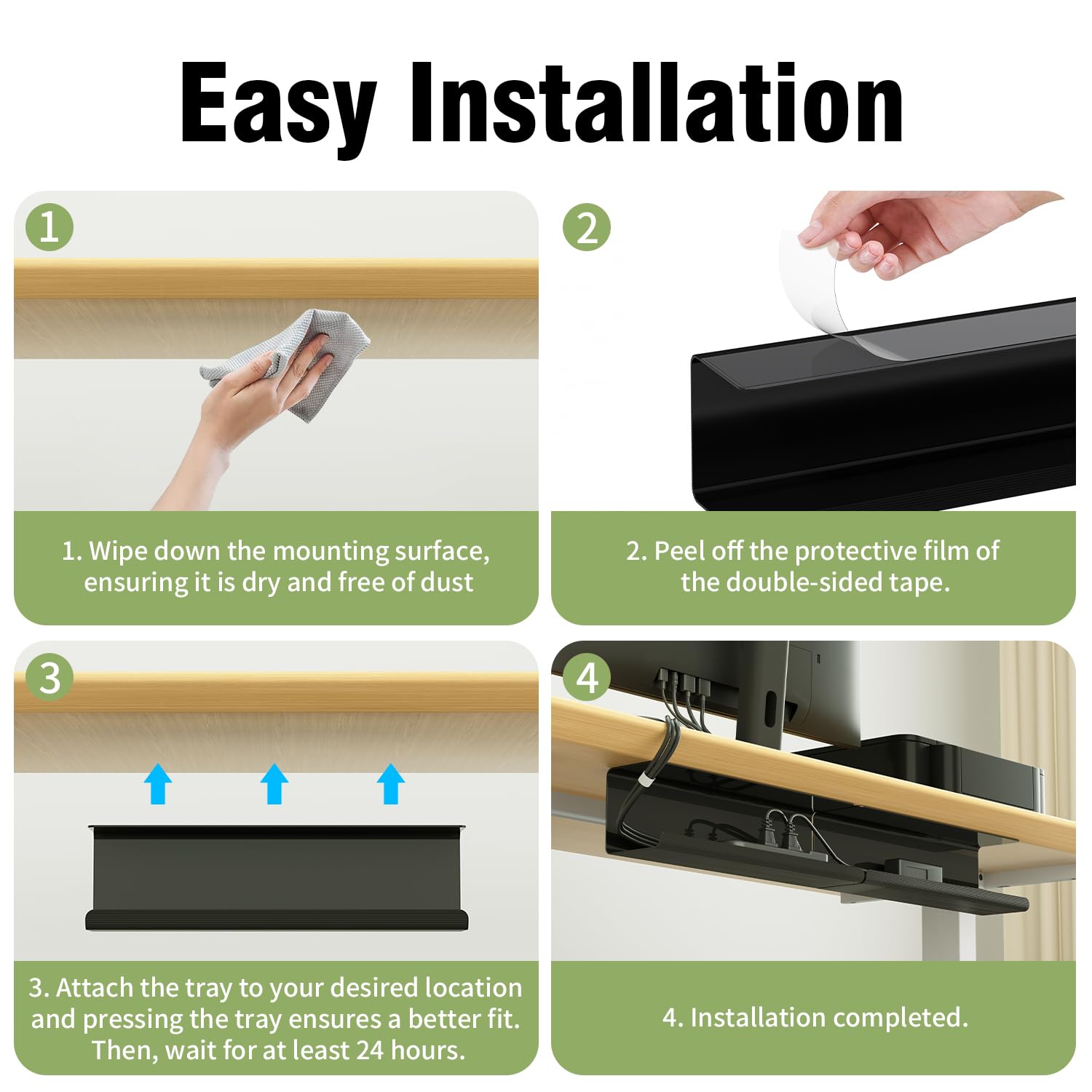 Easy Installation

1

1. Wipe down the mounting surface, ensuring it is dry and free of dust

2

2. Peel off the protective film of the double-sided tape.

3

3. Attach the tray to your desired location and pressing the tray ensures a better fit. Then, wait for at least 24 hours.

4

4. Installation completed.