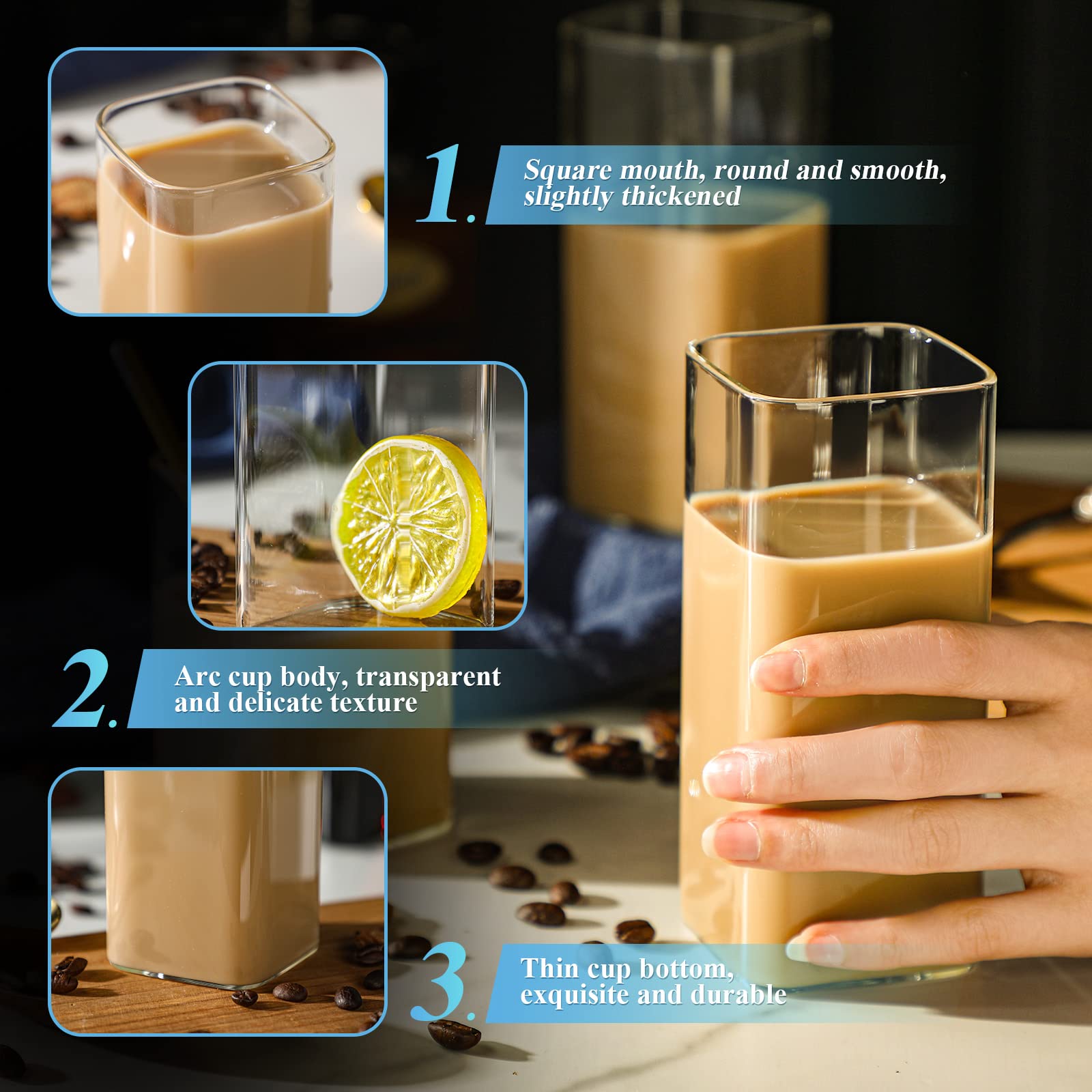 1. Square mouth, round and smooth, slightly thickened

2. Arc cup body, transparent and delicate texture

3. Thin cup bottom, exquisite and durable