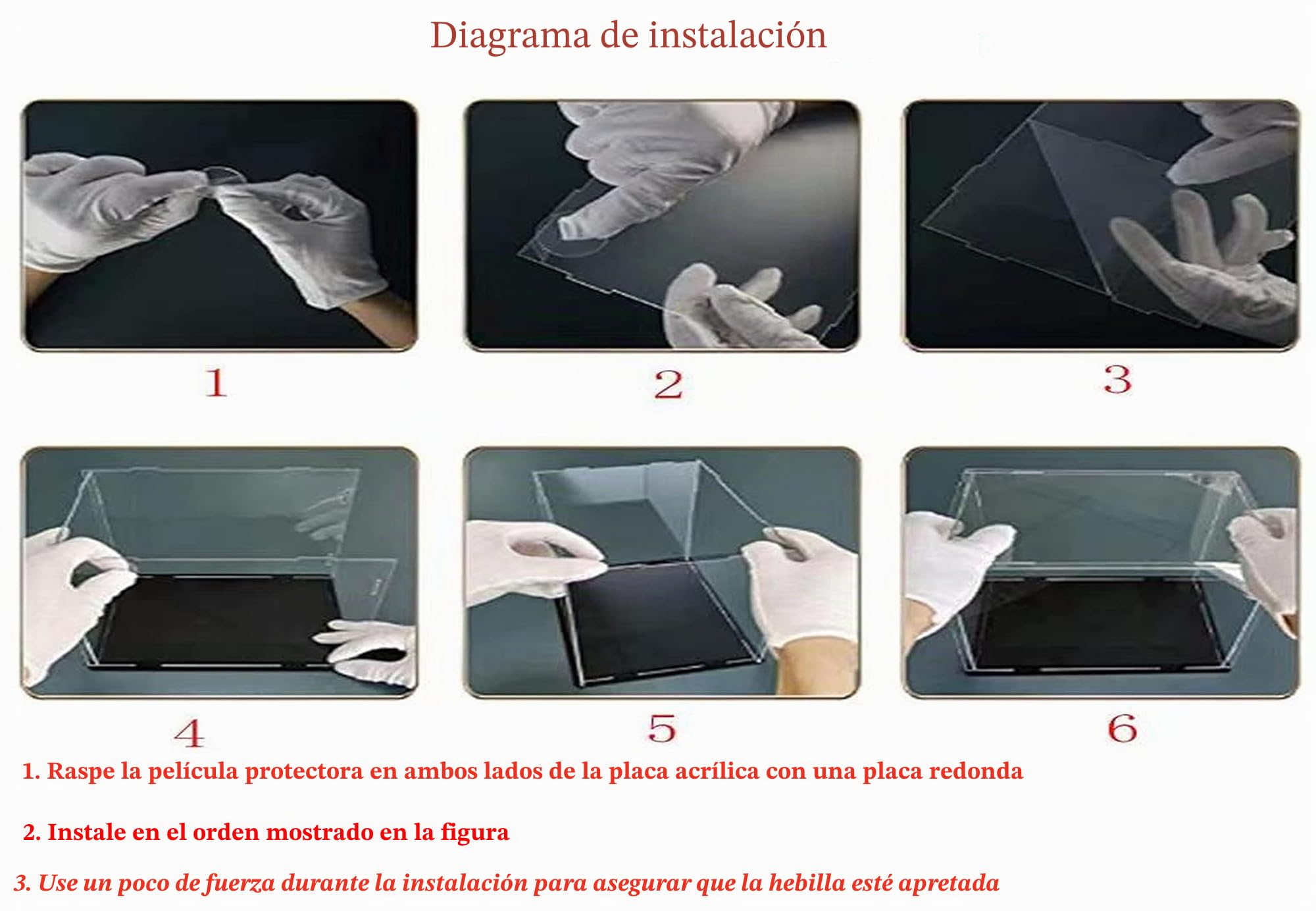 Diagrama de instalación

1

2

3

4

5

6

1. Raspe la película protectora en ambos lados de la placa acrílica con una placa redonda

2. Instale en el orden mostrado en la figura

3. Use un poco de fuerza durante la instalación para asegurar que la hebilla esté apretada