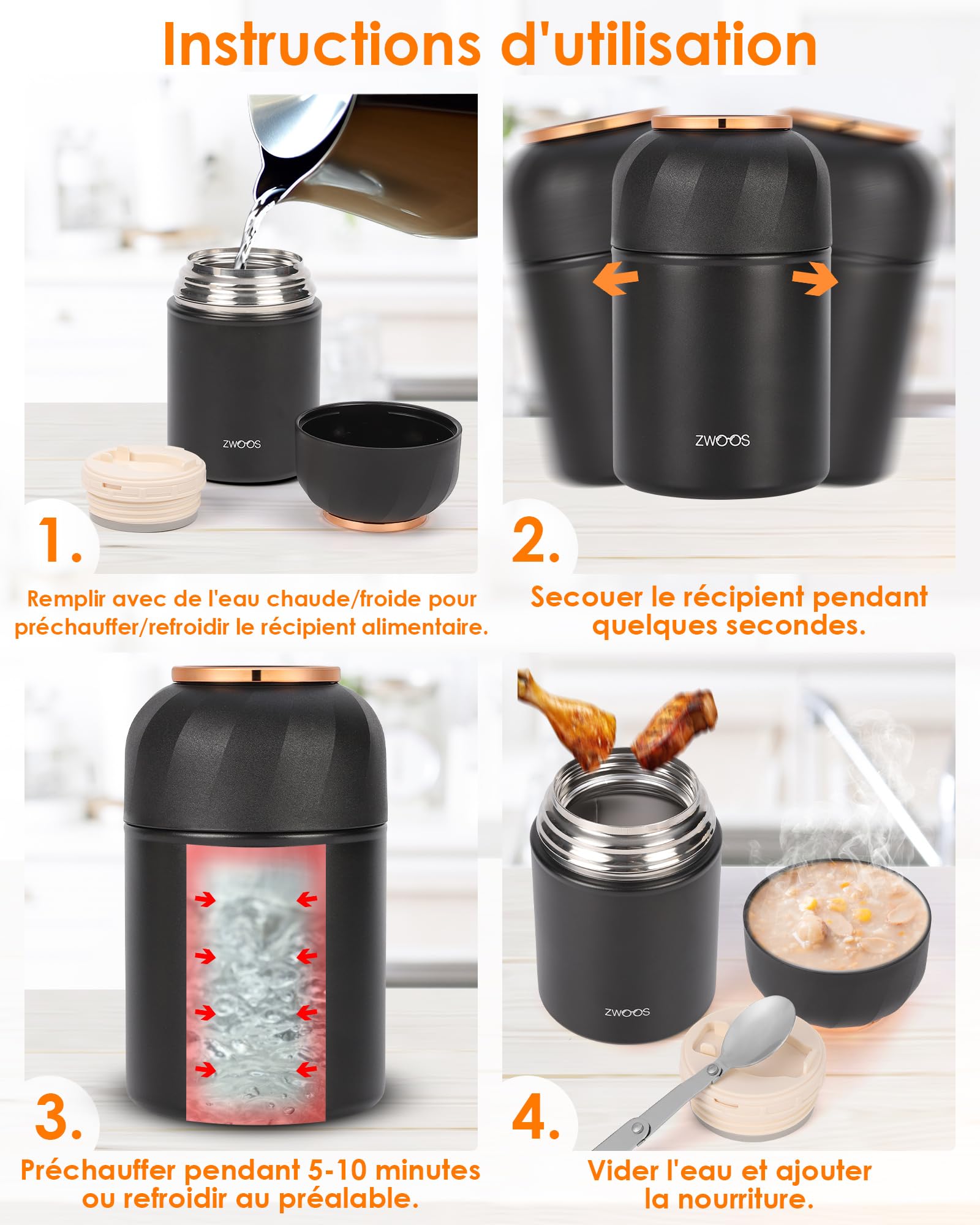 Instructions d'utilisation

ZWOOS

1.

Remplir avec de l'eau chaude/froide pour préchauffer/refroidir le récipient alimentaire.

ZWOOS

2.

Secouer le récipient pendant quelques secondes.

3.

Préchauffer pendant 5-10 minutes ou refroidir au préalable.

ZWOOS

4.

Vider l'eau et ajouter la nourriture.