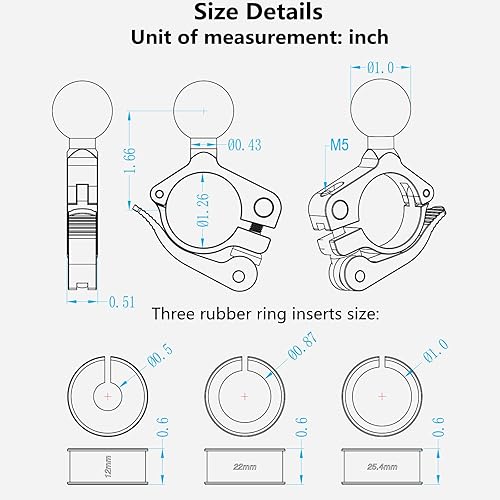 Size Details
Unit of measurement: inch

Ø1.0
1.66
Ø0.43
M5
Ø1.26
0.51

Three rubber ring inserts size:

Ø0.5
Ø0.87
Ø1.0
0.6
0.6
0.6
12mm
22mm
25.4mm