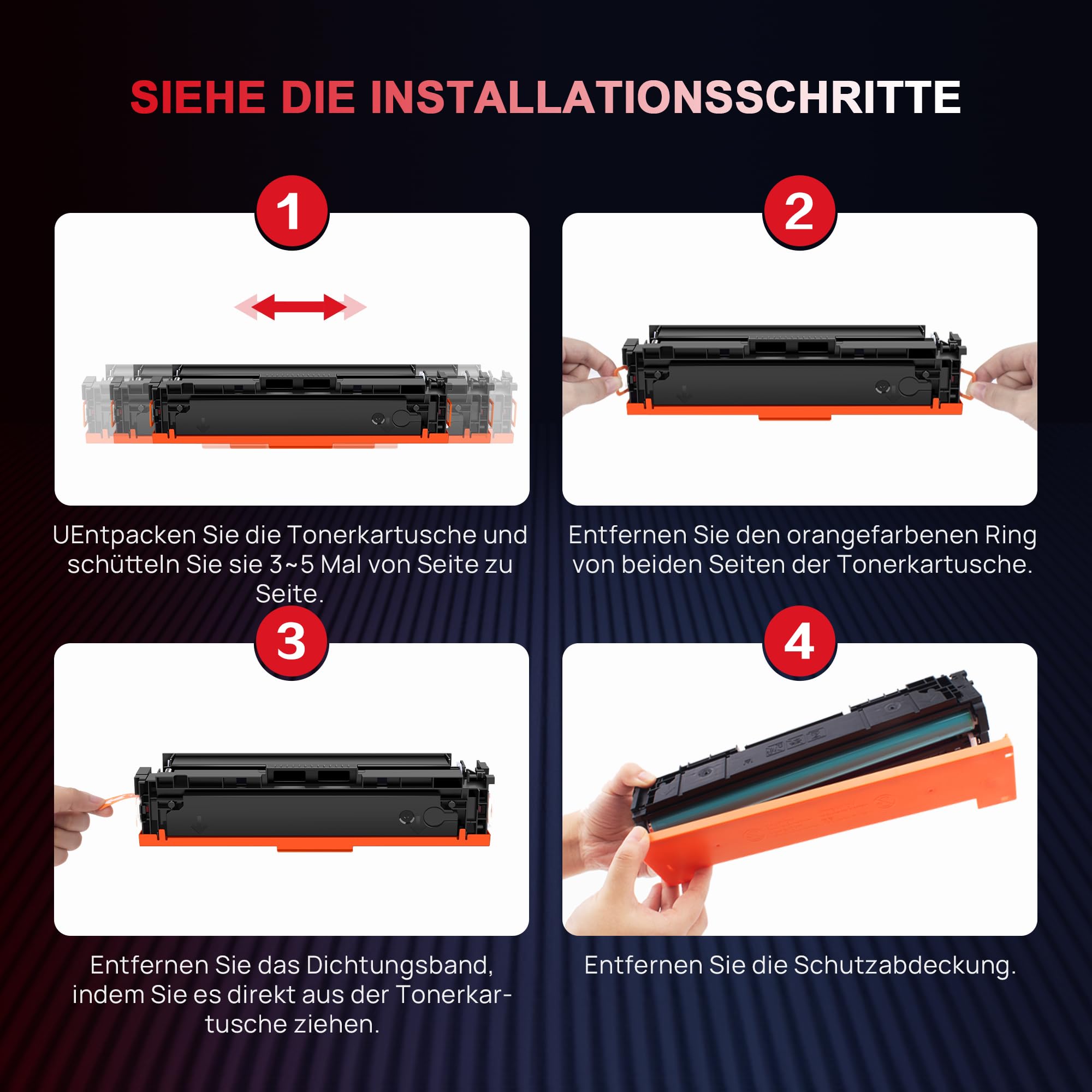 SIEHE DIE INSTALLATIONSSCHRITTE

1

UEntpacken Sie die Tonerkartusche und schütteln Sie sie 3~5 Mal von Seite zu Seite.

2

Entfernen Sie den orangefarbenen Ring von beiden Seiten der Tonerkartusche.

3

Entfernen Sie das Dichtungsband, indem Sie es direkt aus der Tonerkartusche ziehen.

4

Entfernen Sie die Schutzabdeckung.