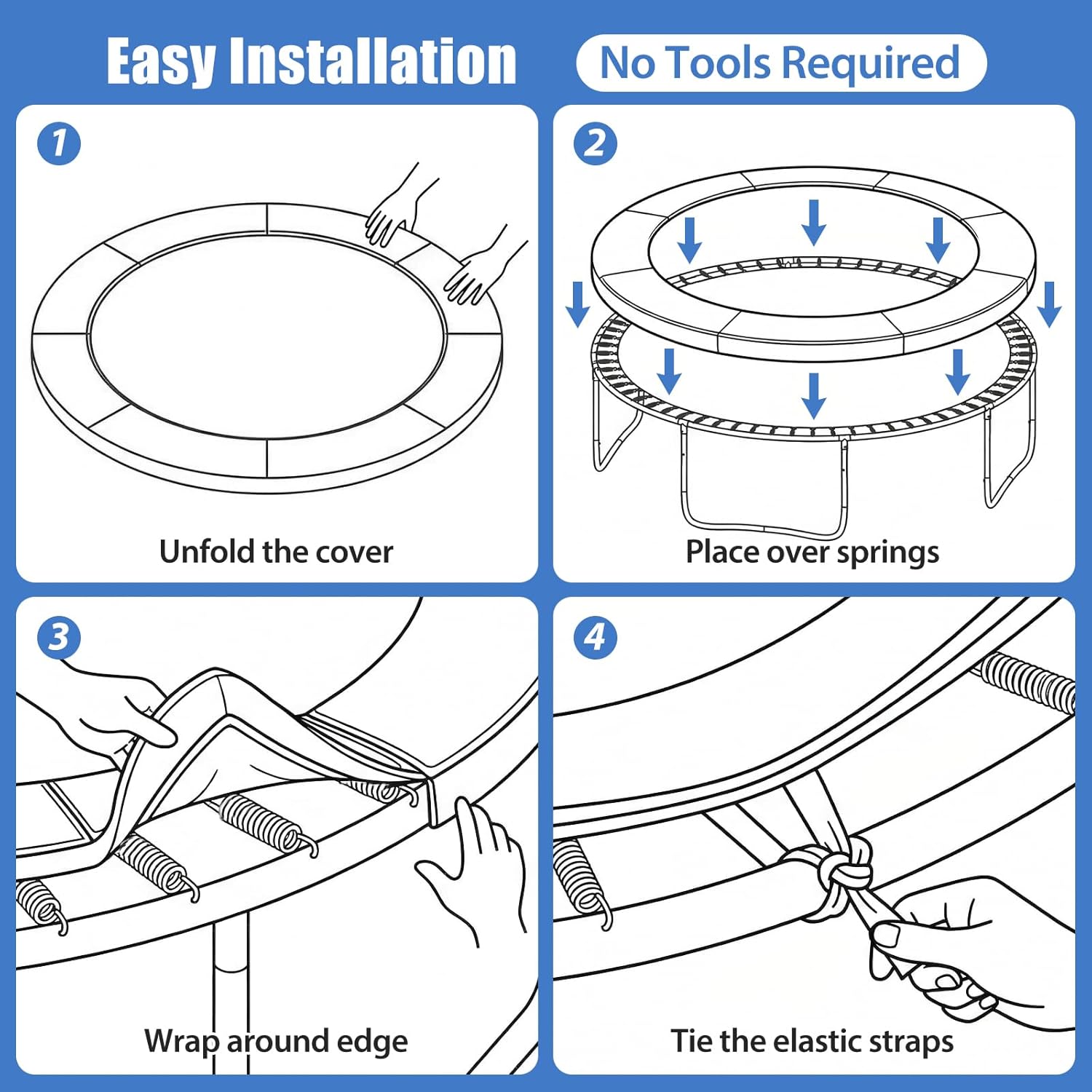 Easy Installation

No Tools Required

1

Unfold the cover

2

Place over springs

3

Wrap around edge

4

Tie the elastic straps