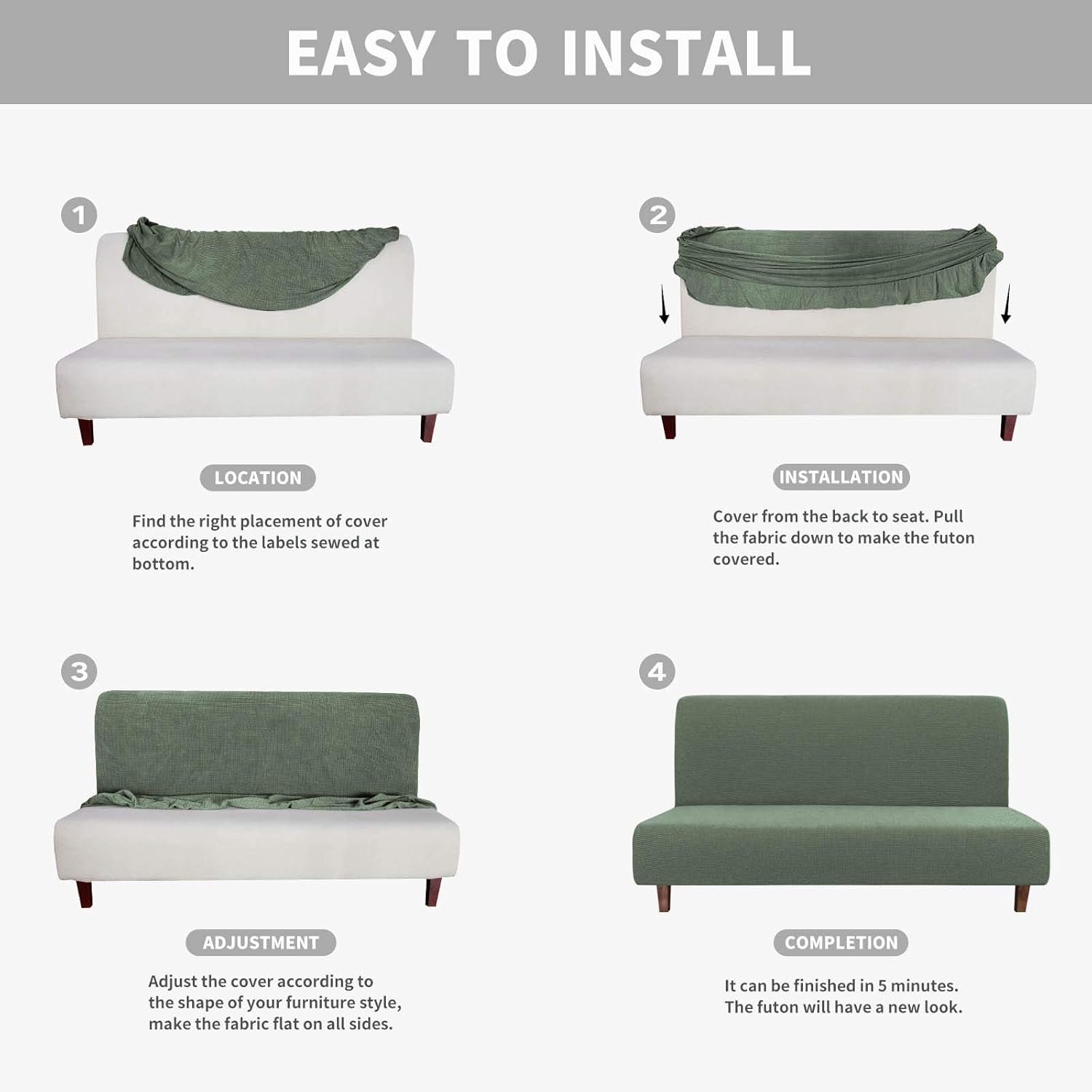 EASY TO INSTALL

1

LOCATION

Find the right placement of cover according to the labels sewed at bottom.

2

INSTALLATION

Cover from the back to seat. Pull the fabric down to make the futon covered.

3

ADJUSTMENT

Adjust the cover according to the shape of your furniture style, make the fabric flat on all sides.

4

COMPLETION

It can be finished in 5 minutes. The futon will have a new look.