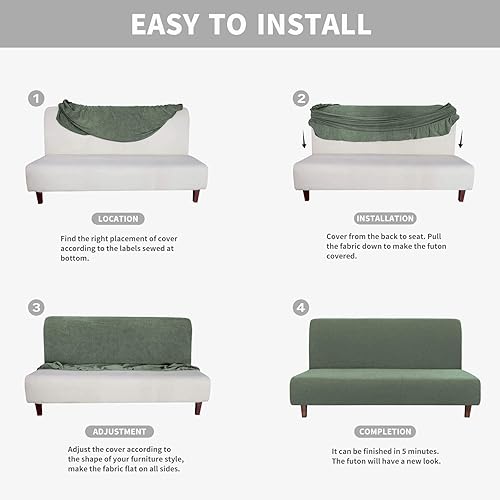 EASY TO INSTALL

1

LOCATION

Find the right placement of cover according to the labels sewed at bottom.

2

INSTALLATION

Cover from the back to seat. Pull the fabric down to make the futon covered.

3

ADJUSTMENT

Adjust the cover according to the shape of your furniture style, make the fabric flat on all sides.

4

COMPLETION

It can be finished in 5 minutes. The futon will have a new look.